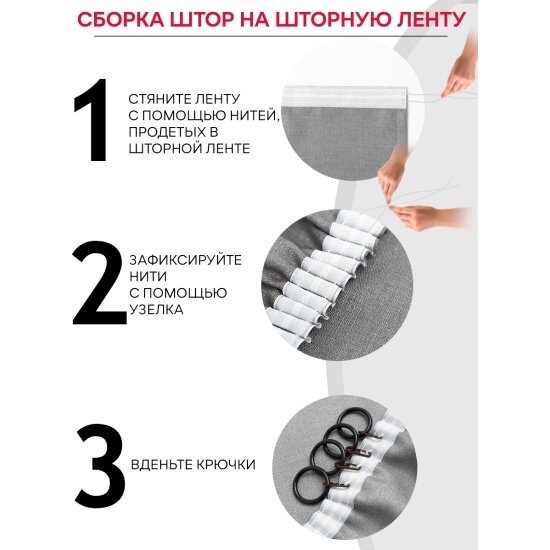 СБОРКА ШТОР НА ШТОРНУЮ ЛЕНТУ

1

СТЯНИТЕ ЛЕНТУ С ПОМОЩЬЮ НИТЕЙ, ПРОДЕТЫХ В ШТОРНОЙ ЛЕНТЕ

2

ЗАФИКСИРУЙТЕ НИТИ С ПОМОЩЬЮ УЗЕЛКА

3

ВДЕНЬТЕ КРЮЧКИ