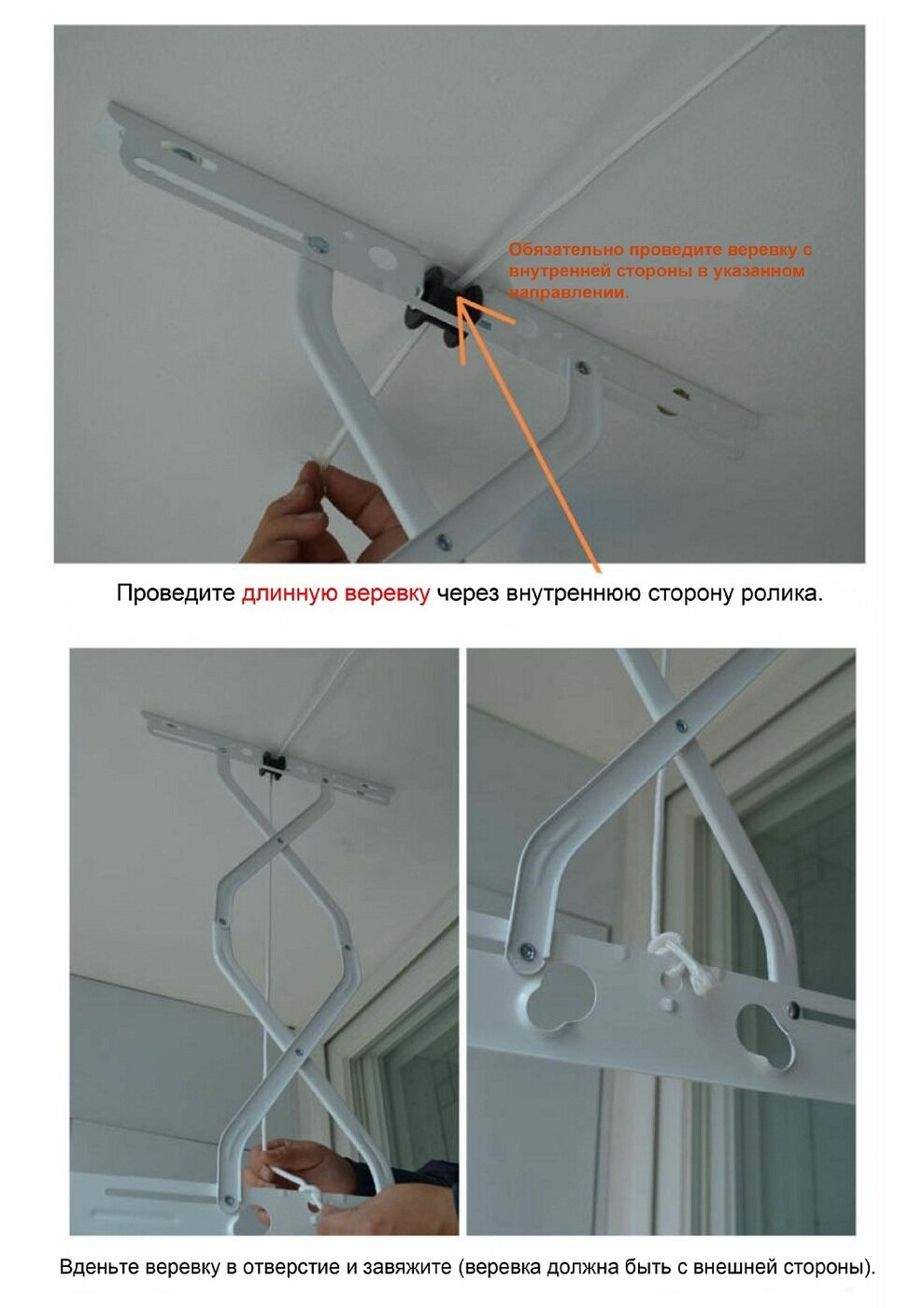 Обязательно проведите веревку с внутренней стороны в указанном направлении.

Проведите длинную веревку через внутреннюю сторону ролика.

Вденьте веревку в отверстие и завяжите (веревка должна быть с внешней стороны).