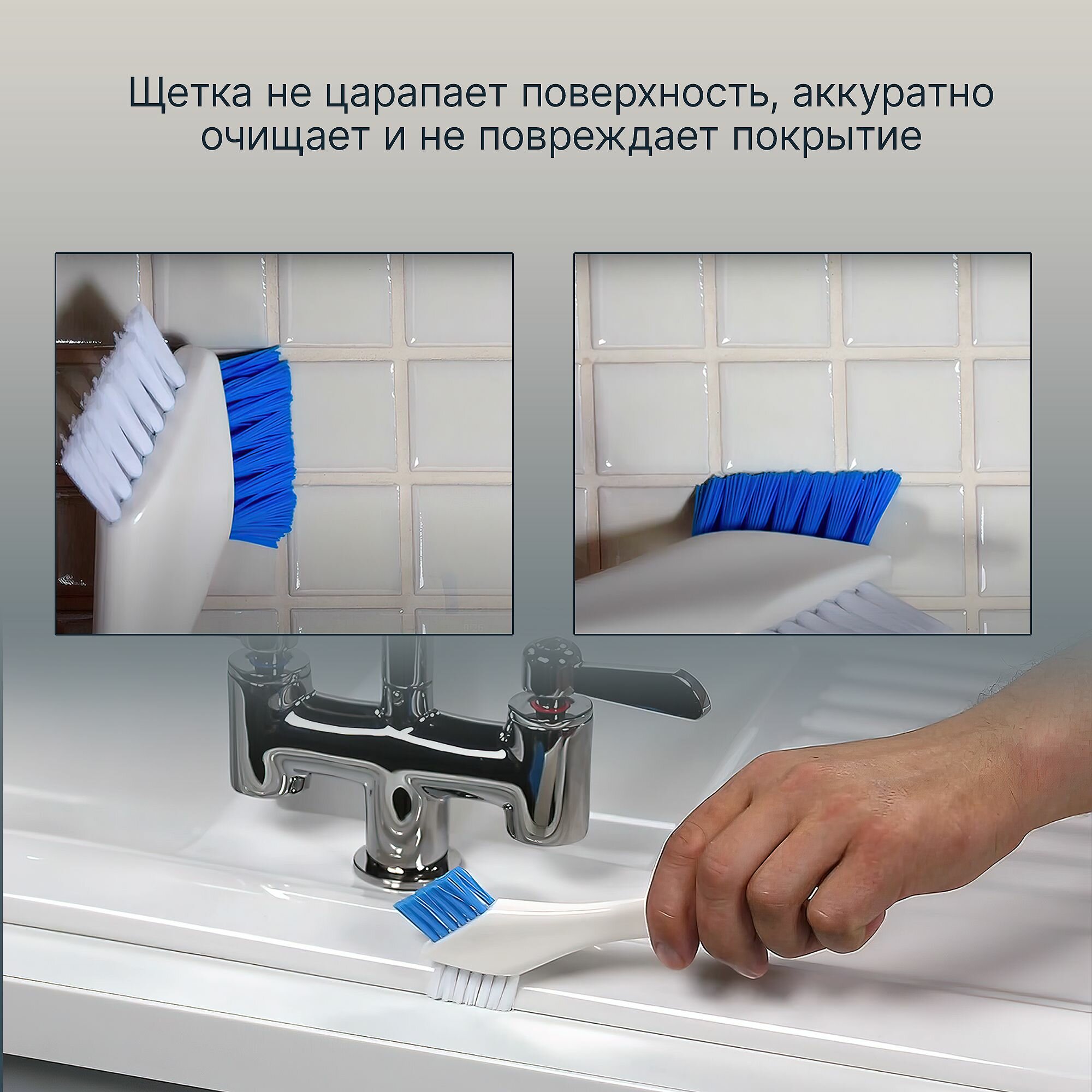 Щетка не царапает поверхность, аккуратно очищает и не повреждает покрытие