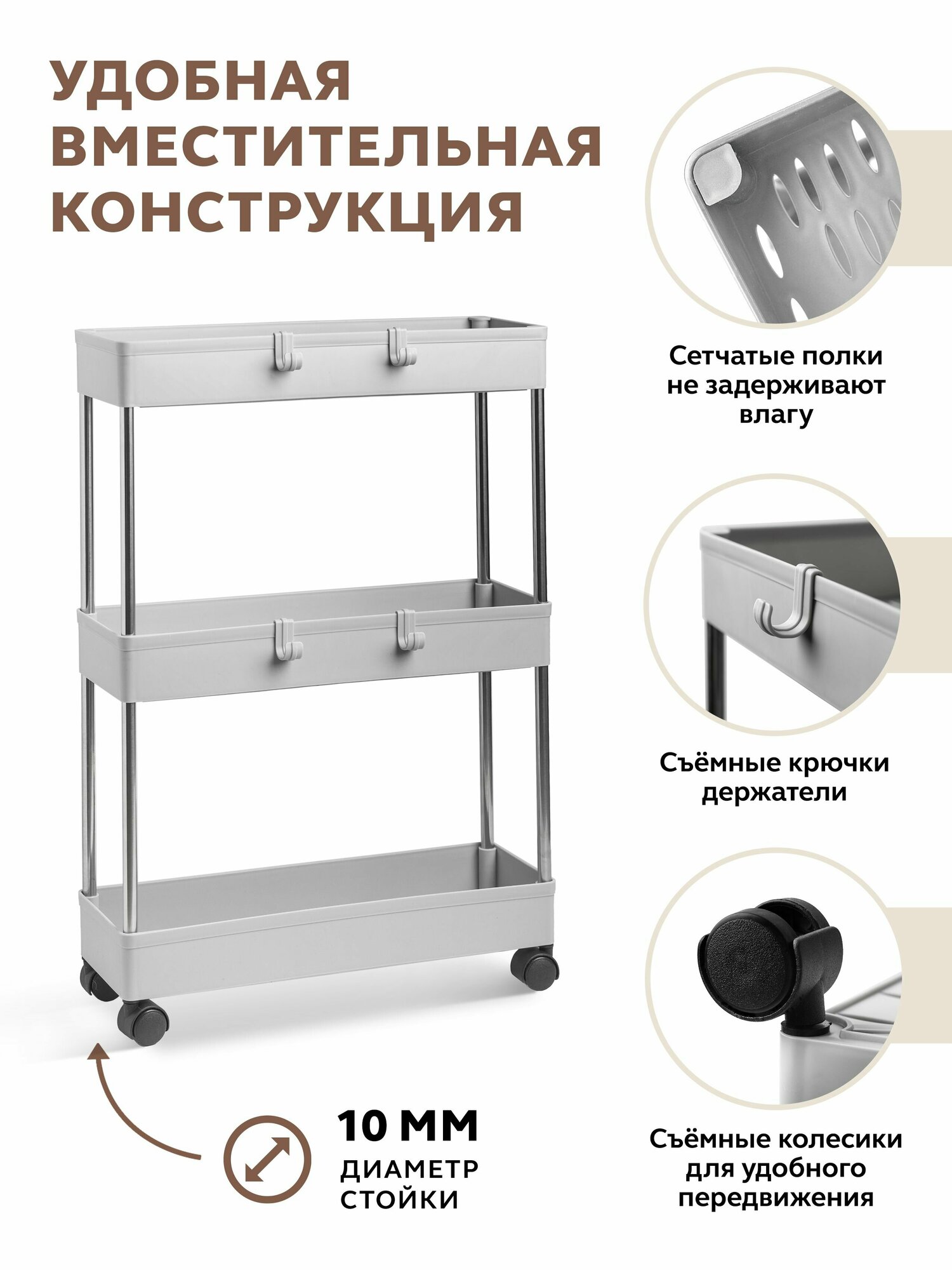 УДОБНАЯ ВМЕСТИТЕЛЬНАЯ КОНСТРУКЦИЯ

Сетчатые полки не задерживают влагу

Съёмные крючки держатели

Съёмные колесики для удобного передвижения

10 ММ
ДИАМЕТР СТОЙКИ