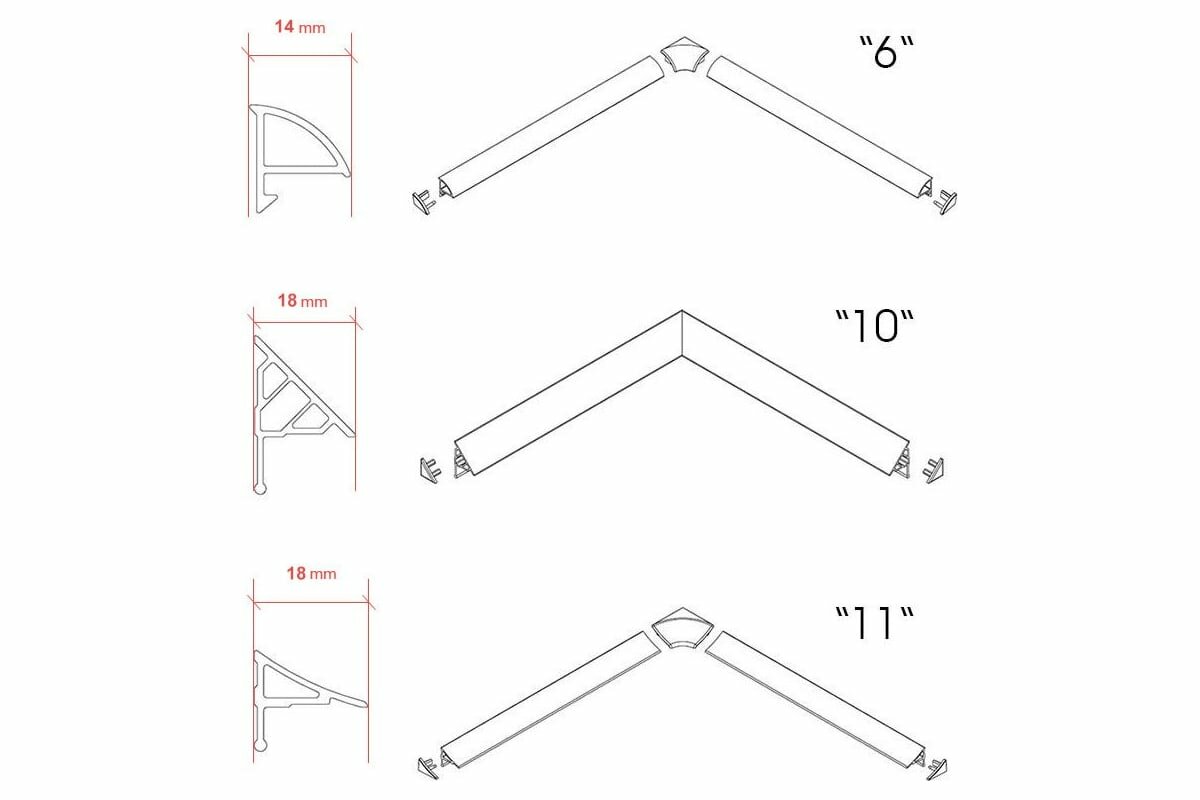 14 mm

"6"

18 mm

"10"

18 mm

"11"