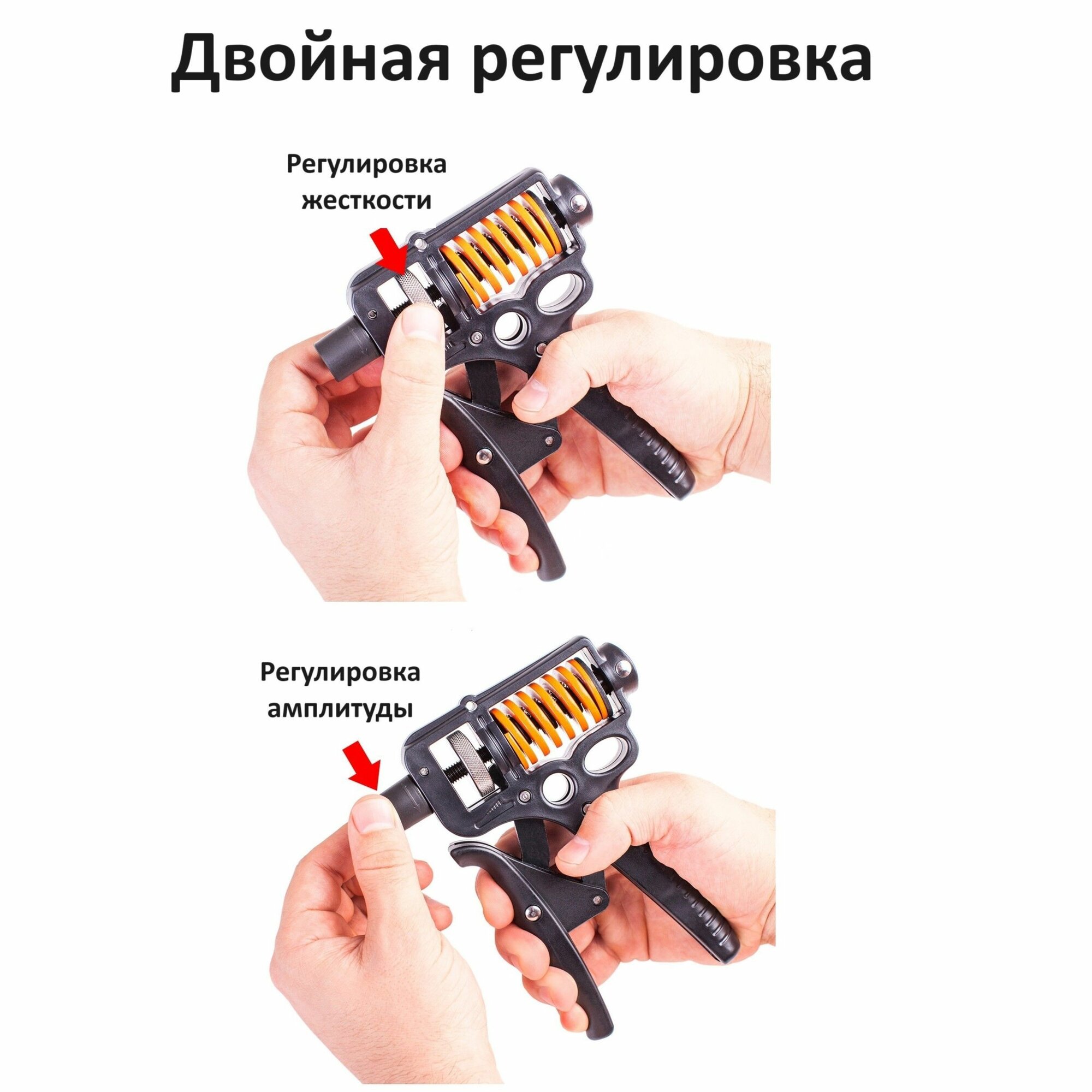 Двойная регулировка

Регулировка жесткости

Регулировка амплитуды