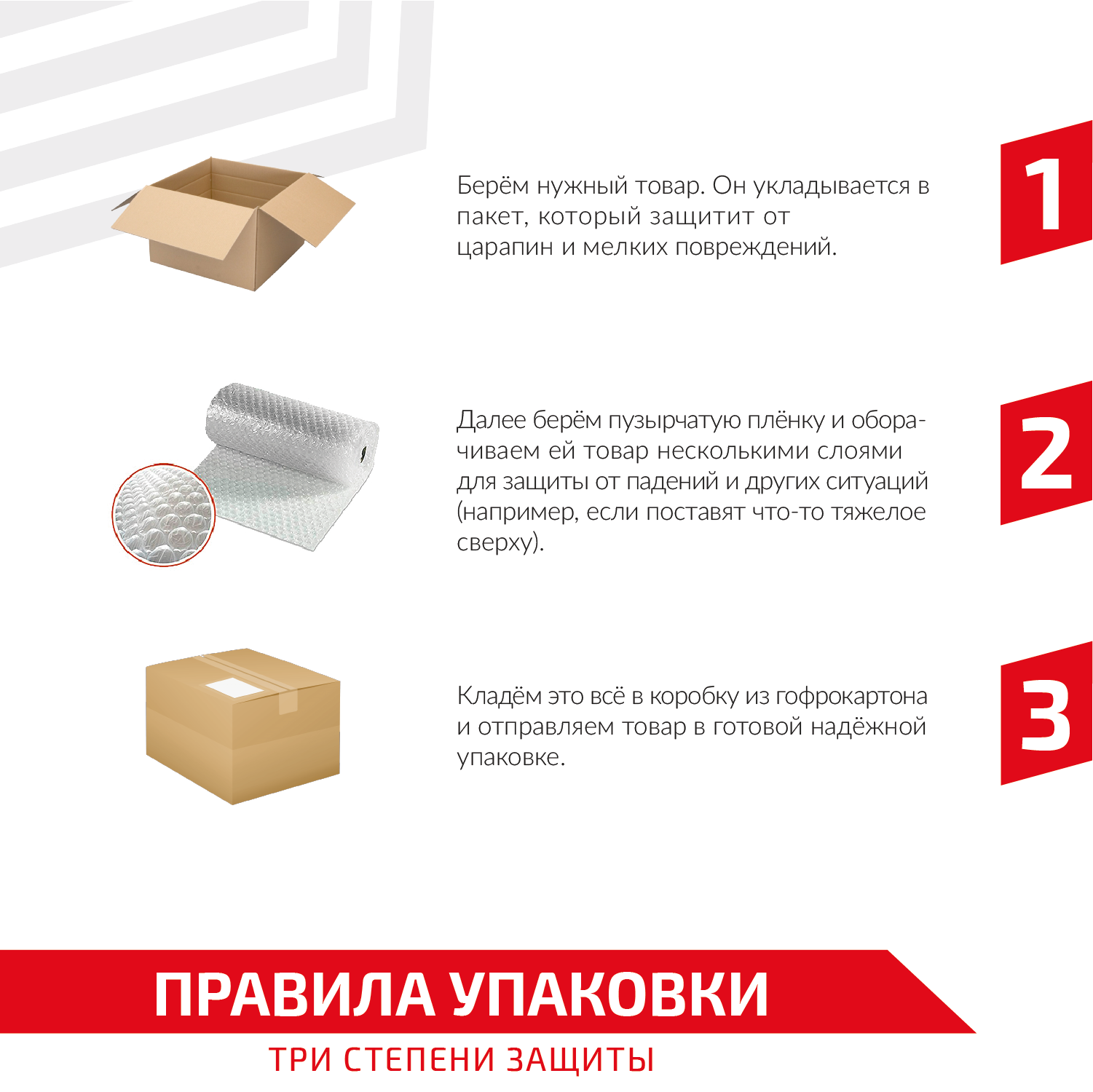 Берём нужный товар. Он укладывается в пакет, который защитит от царапин и мелких повреждений.

1

Далее берём пузырчатую плёнку и оборачиваем ей товар несколькими слоями для защиты от падений и других ситуаций (например, если поставят что-то тяжелое сверху).

2

Кладём это всё в коробку из гофрокартона и отправляем товар в готовой надёжной упаковке.

3

ПРАВИЛА УПАКОВКИ

ТРИ СТЕПЕНИ ЗАЩИТЫ