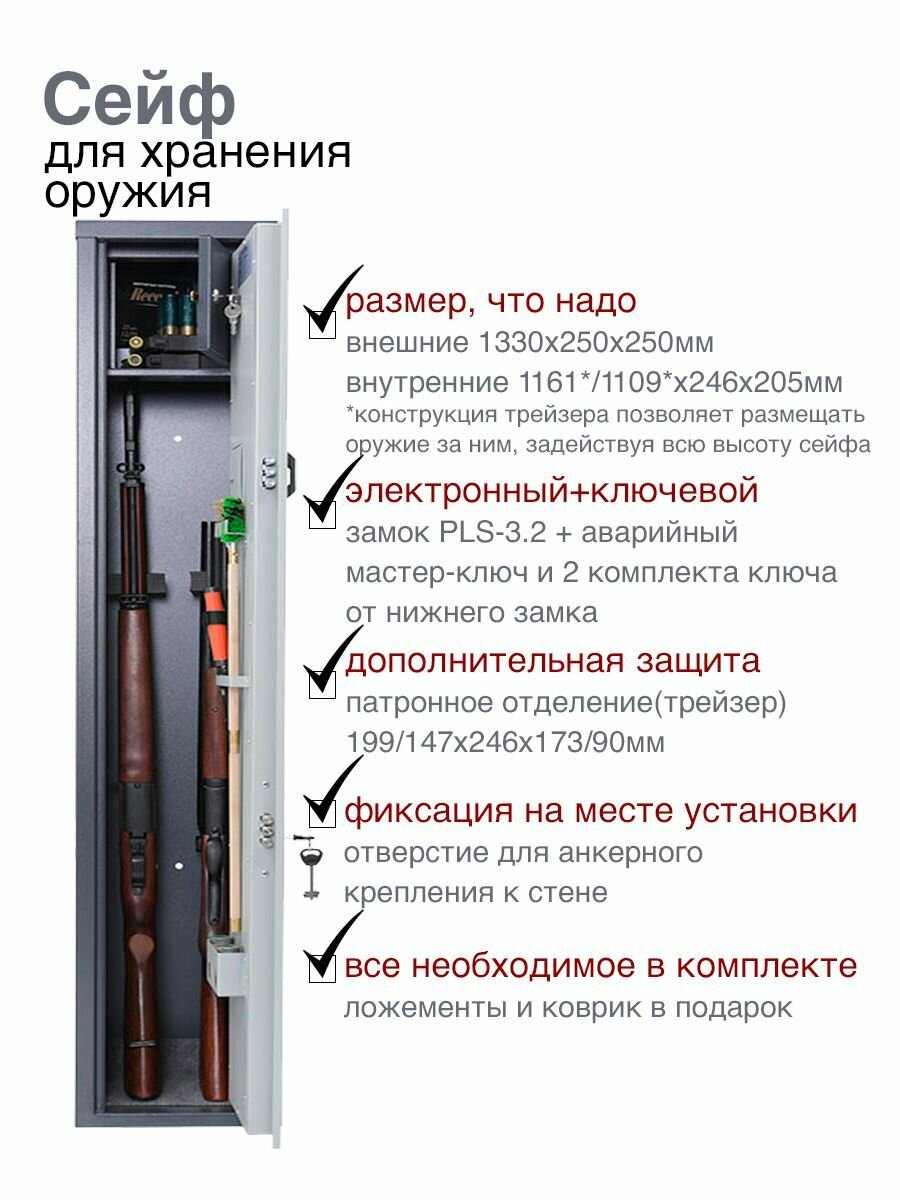 Сейф
для хранения оружия

размер, что надо
внешние 1330х250х250мм
внутренние 1161*/1109*х246х205мм
*конструкция трейзера позволяет размещать оружие за ним, задействуя всю высоту сейфа

электронный+ключевой
замок PLS-3.2 + аварийный мастер-ключ и 2 комплекта ключа от нижнего замка

дополнительная защита
патронное отделение(трейзер) 199/147х246х173/90мм

фиксация на месте установки
отверстие для анкерного крепления к стене

все необходимое в комплекте
ложементы и коврик в подарок