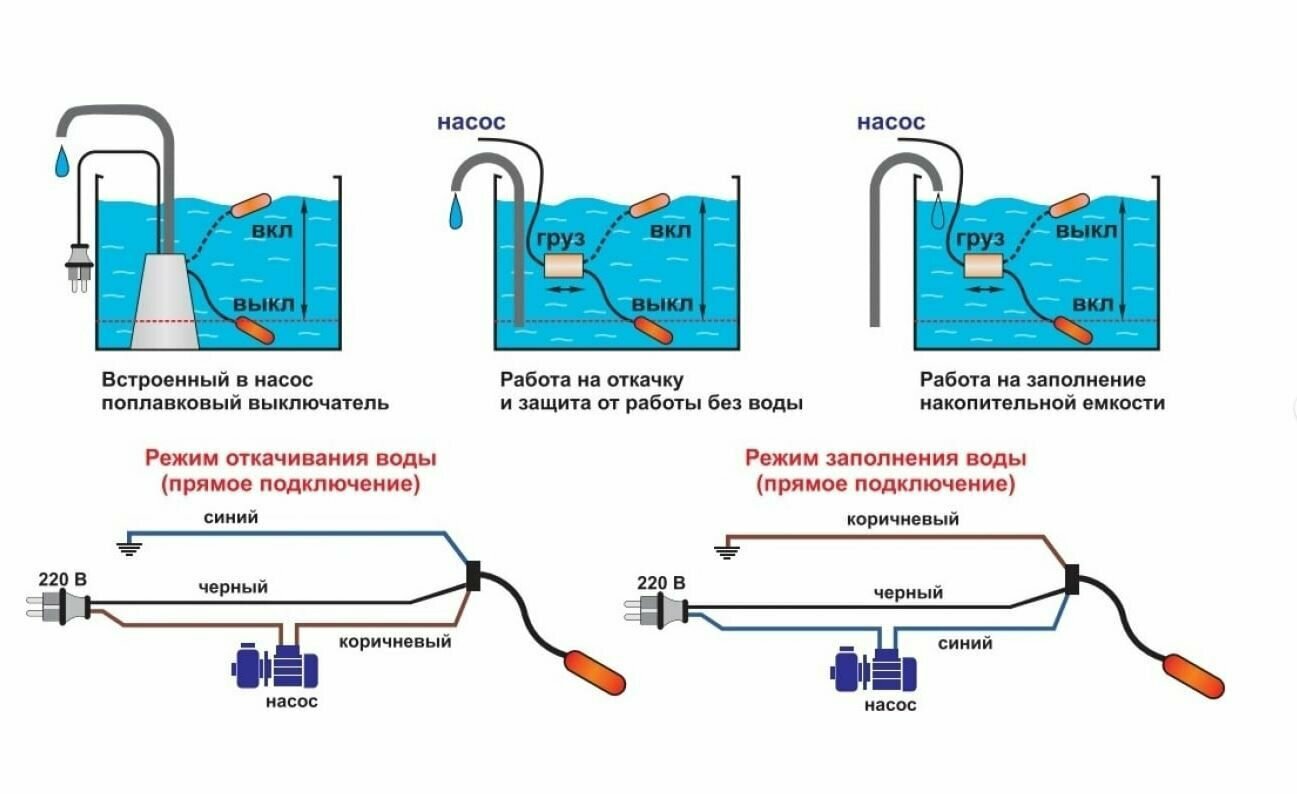 вкл

выкл

Встроенный в насос поплавковый выключатель

насос

груз

вкл

выкл

Работа на откачку и защита от работы без воды

насос

груз

выкл

вкл

Работа на заполнение накопительной емкости

Режим откачивания воды (прямое подключение)

синий

220 В

черный

коричневый

насос

Режим заполнения воды (прямое подключение)

коричневый

220 В

черный

синий

насос