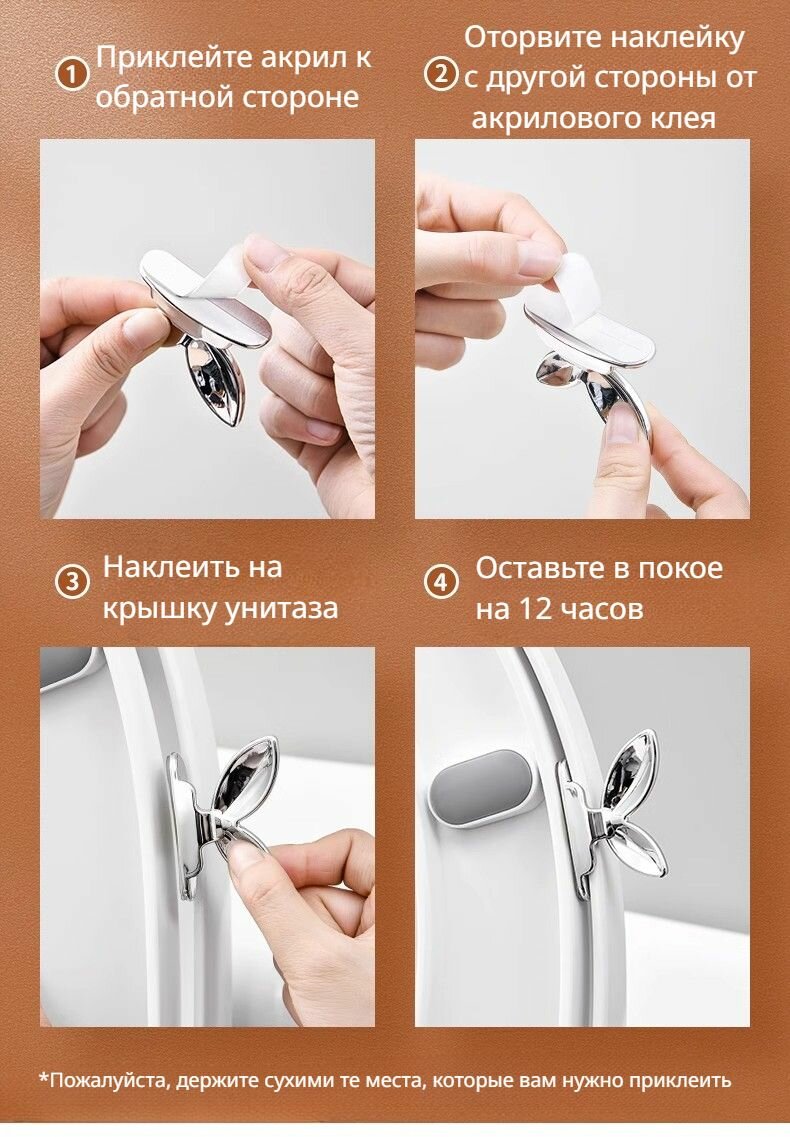 1 Приклейте акрил к обратной стороне

2 Оторвите наклейку с другой стороны от акрилового клея

3 Наклеить на крышку унитаза

4 Оставьте в покое на 12 часов

*Пожалуйста, держите сухими те места, которые вам нужно приклеить