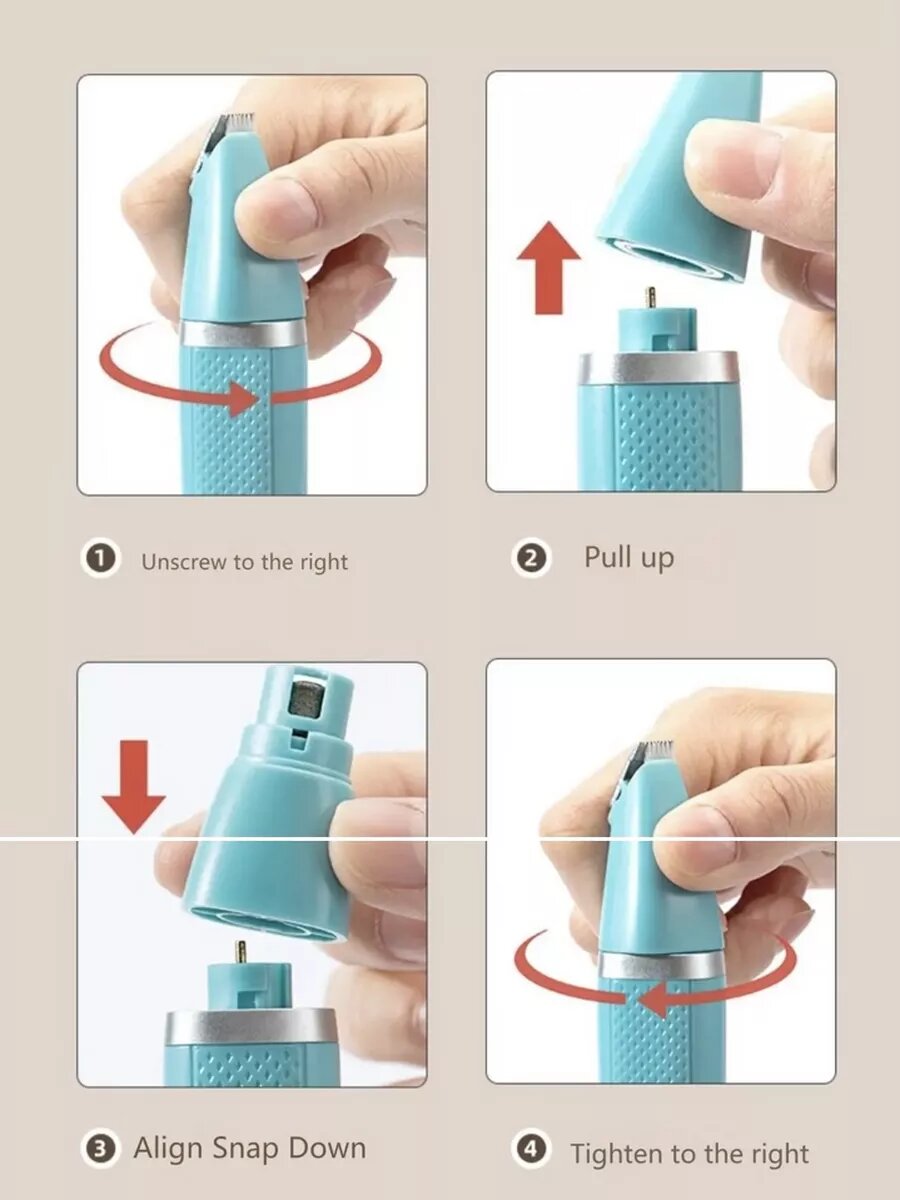 1 Unscrew to the right

2 Pull up

3 Align Snap Down

4 Tighten to the right