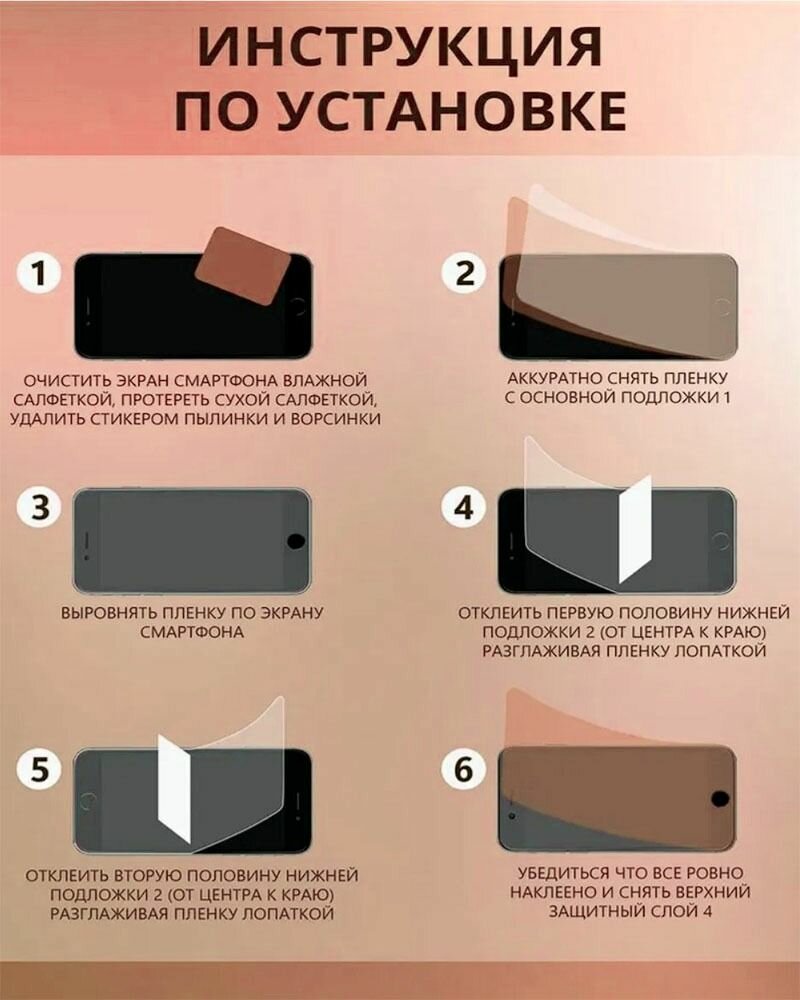 ИНСТРУКЦИЯ ПО УСТАНОВКЕ

1

ОЧИСТИТЬ ЭКРАН СМАРТФОНА ВЛАЖНОЙ САЛФЕТКОЙ, ПРОТЕРЕТЬ СУХОЙ САЛФЕТКОЙ, УДАЛИТЬ СТИКЕРОМ ПЫЛИНКИ И ВОРСИНКИ

2

АККУРАТНО СНЯТЬ ПЛЕНКУ С ОСНОВНОЙ ПОДЛОЖКИ 1

3

ВЫРОВНЯТЬ ПЛЕНКУ ПО ЭКРАНУ СМАРТФОНА

4

ОТКЛЕИТЬ ПЕРВУЮ ПОЛОВИНУ НИЖНЕЙ ПОДЛОЖКИ 2 (ОТ ЦЕНТРА К КРАЮ) РАЗГЛАЖИВАЯ ПЛЕНКУ ЛОПАТКОЙ

5

ОТКЛЕИТЬ ВТОРУЮ ПОЛОВИНУ НИЖНЕЙ ПОДЛОЖКИ 2 (ОТ ЦЕНТРА К КРАЮ) РАЗГЛАЖИВАЯ ПЛЕНКУ ЛОПАТКОЙ

6

УБЕДИТЬСЯ ЧТО ВСЕ РОВНО НАКЛЕЕНО И СНЯТЬ ВЕРХНИЙ ЗАЩИТНЫЙ СЛОЙ 4