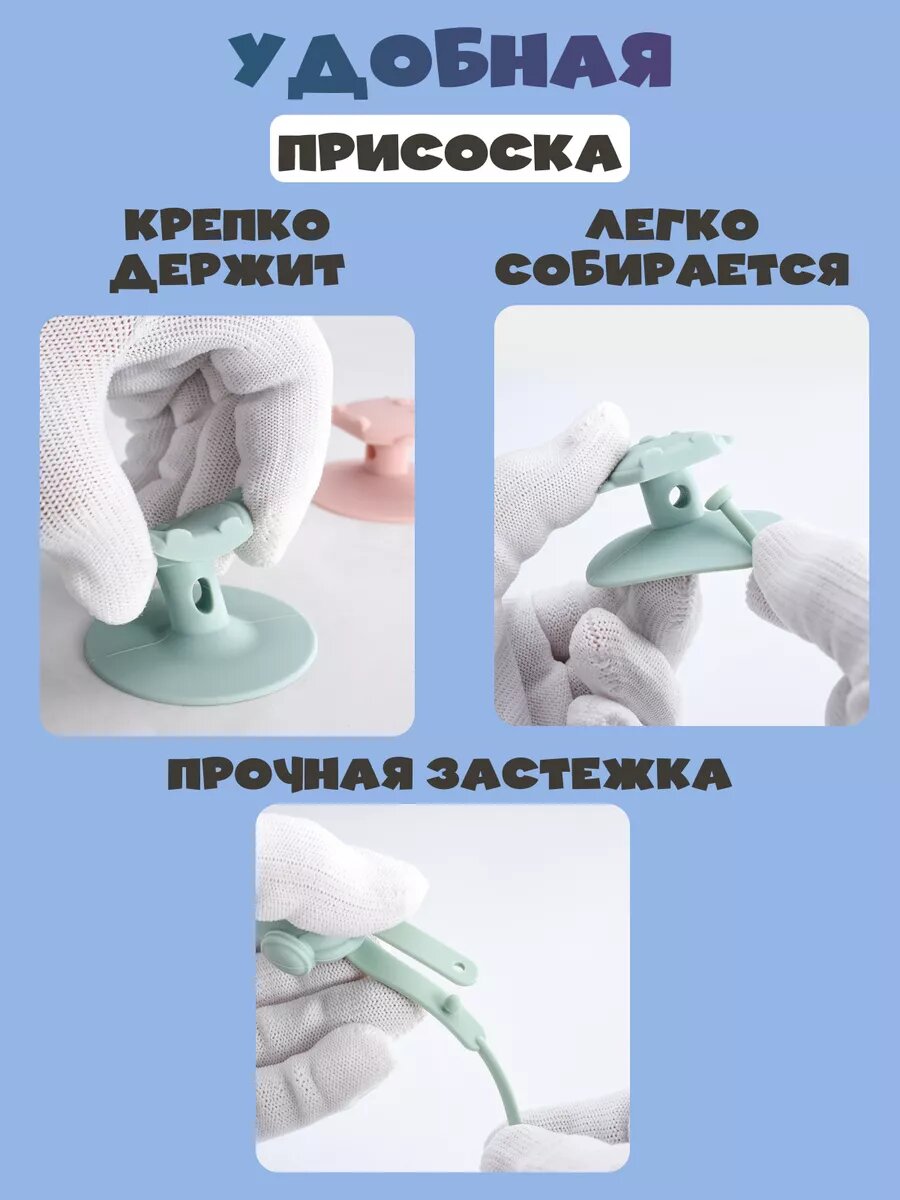 УДОБНАЯ

ПРИСОСКА

КРЕПКО ДЕРЖИТ

ЛЕГКО СОБИРАЕТСЯ

ПРОЧНАЯ ЗАСТЕЖКА