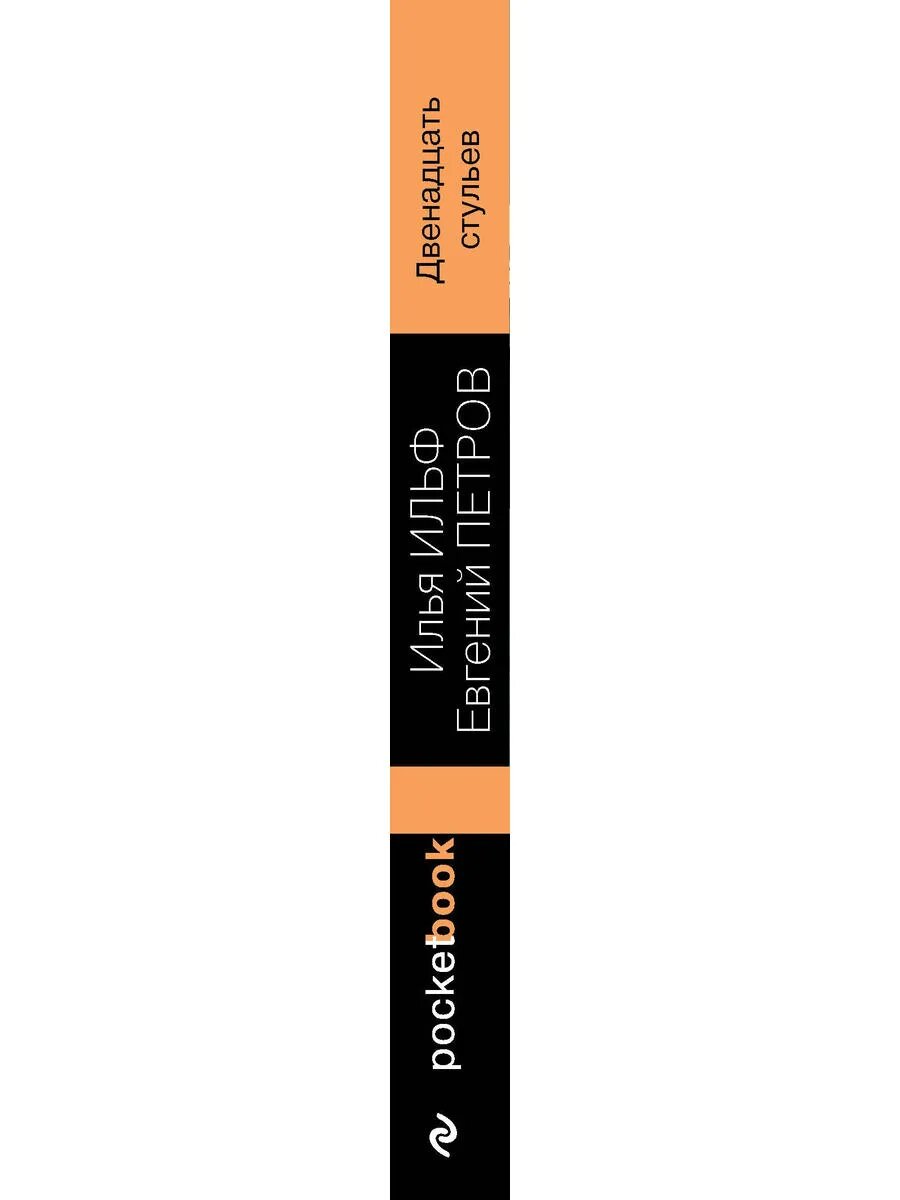 Двенадцать стульев

Илья ИЛЬФ
Евгений ПЕТРОВ

pocketbook