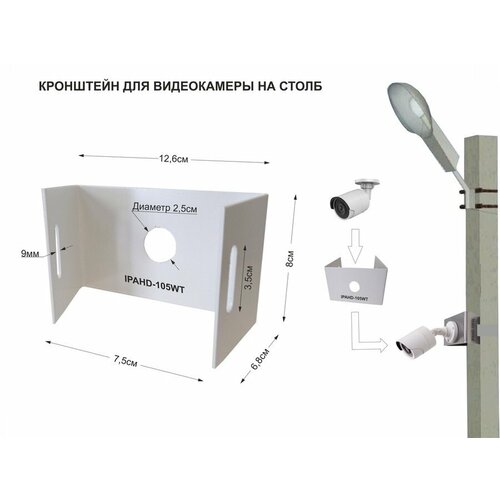 КРОНШТЕЙН ДЛЯ ВИДЕОКАМЕРЫ НА СТОЛБ

12,6см

Диаметр 2,5см

9мм

IPAHD-105WT

3,5см

8см

7,5см

6,8см

IPAHD-105WT