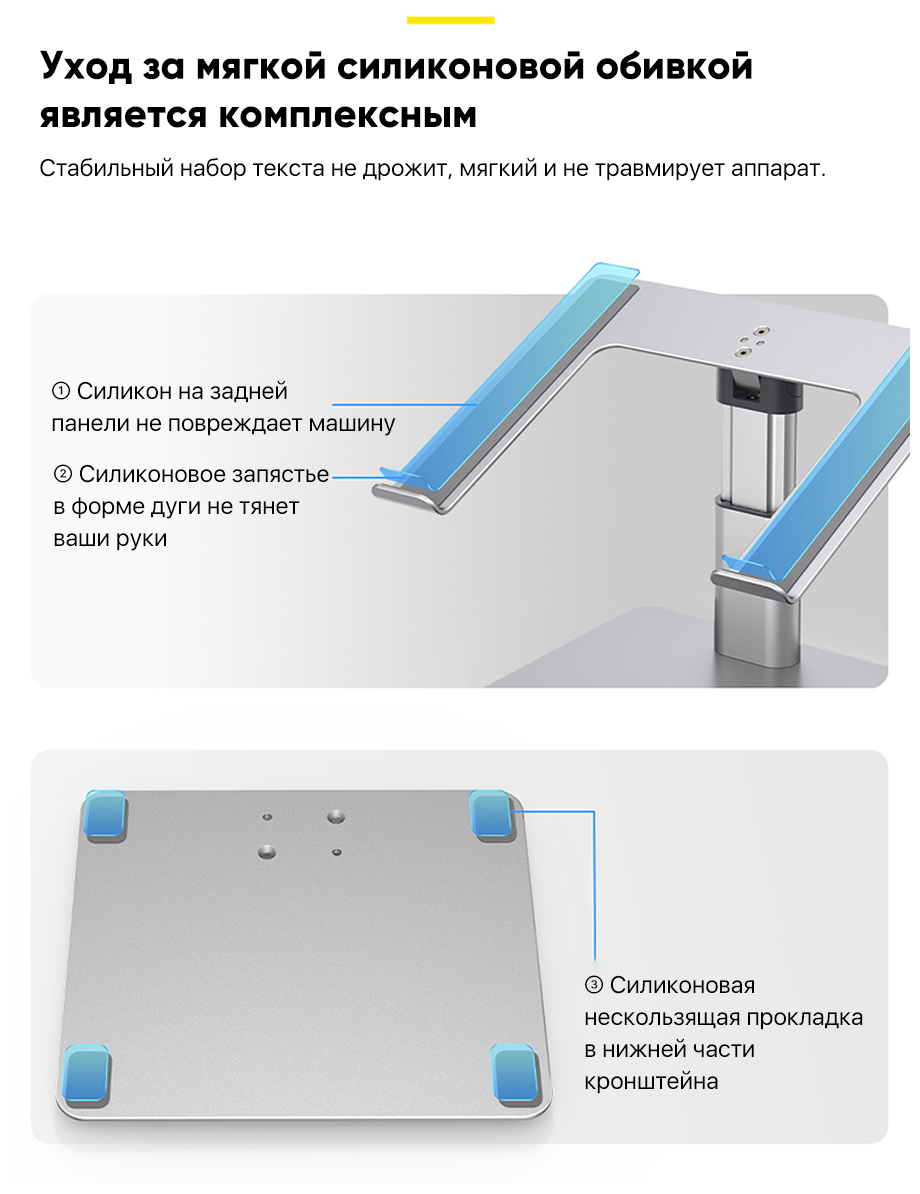 Уход за мягкой силиконовой обивкой является комплексным

Стабильный набор текста не дрожит, мягкий и не травмирует аппарат.

① Силикон на задней панели не повреждает машину

② Силиконовое запястье в форме дуги не тянет ваши руки

③ Силиконовая нескользящая прокладка в нижней части кронштейна