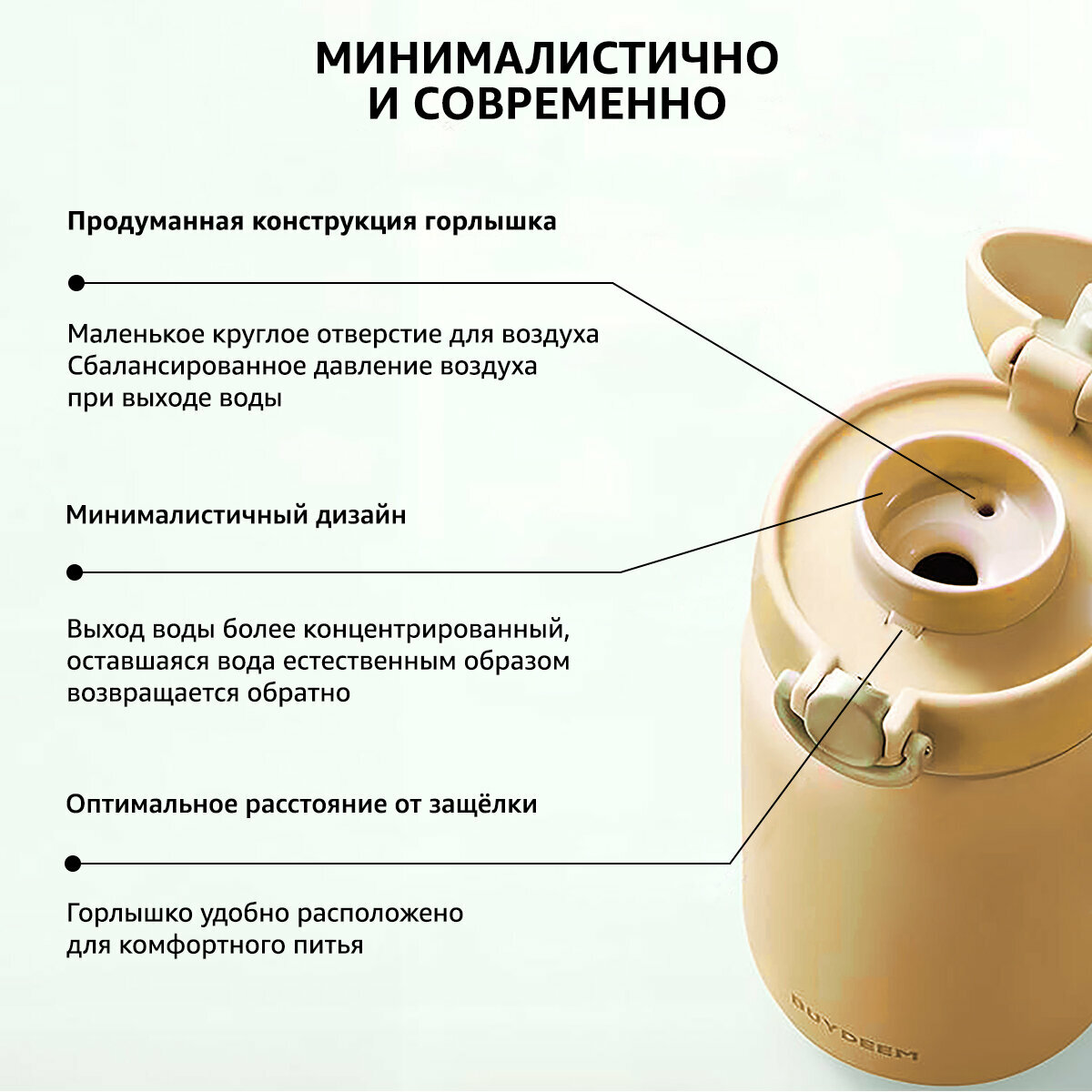 МИНИМАЛИСТИЧНО И СОВРЕМЕННО

Продуманная конструкция горлышка

Маленькое круглое отверстие для воздуха
Сбалансированное давление воздуха при выходе воды

Минималистичный дизайн

Выход воды более концентрированный, оставшаяся вода естественным образом возвращается обратно

Оптимальное расстояние от защёлки

Горлышко удобно расположено для комфортного питья

BUYDEEM