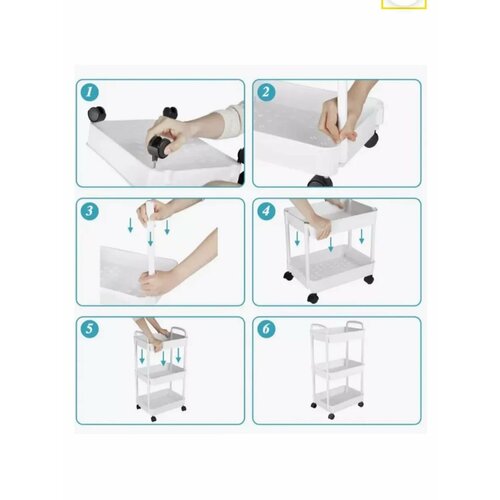 1

2

3

4

5

6