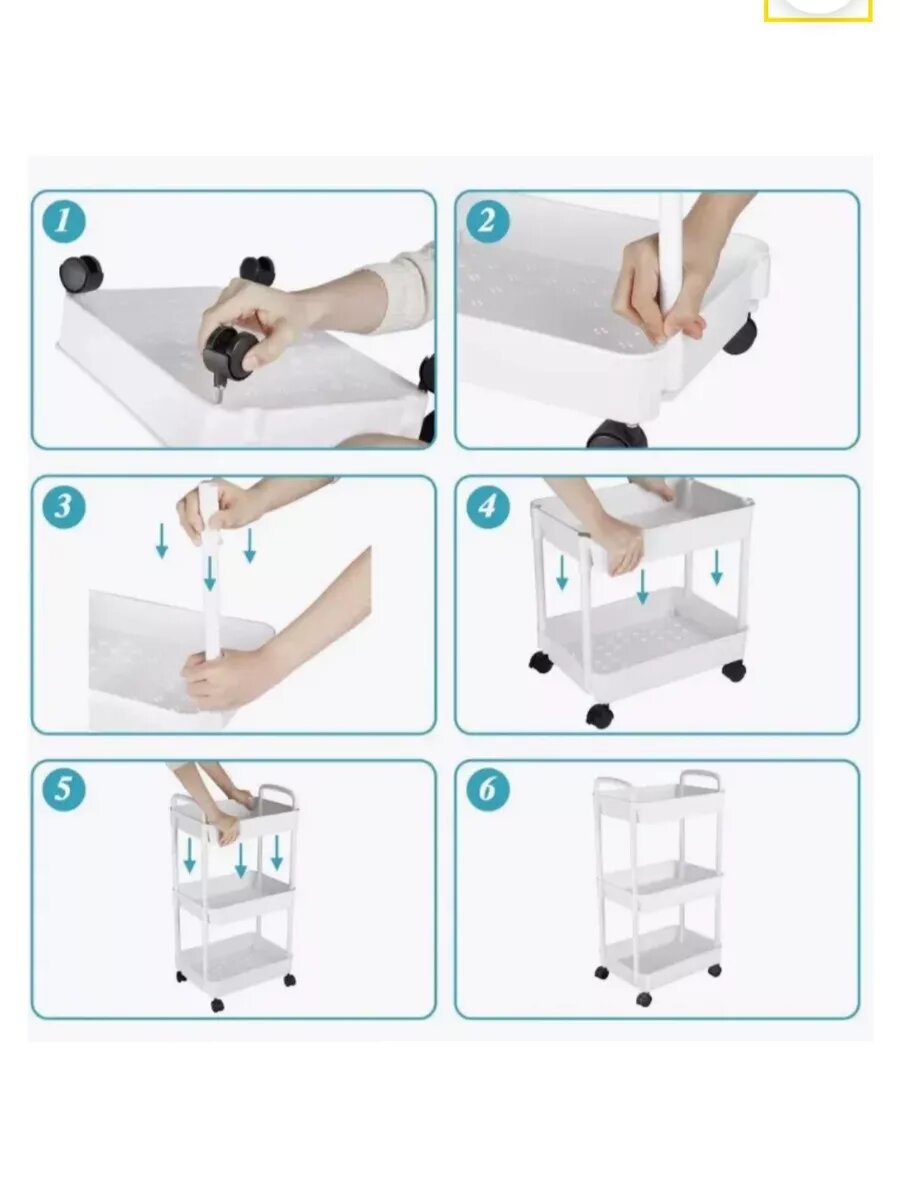 1

2

3

4

5

6