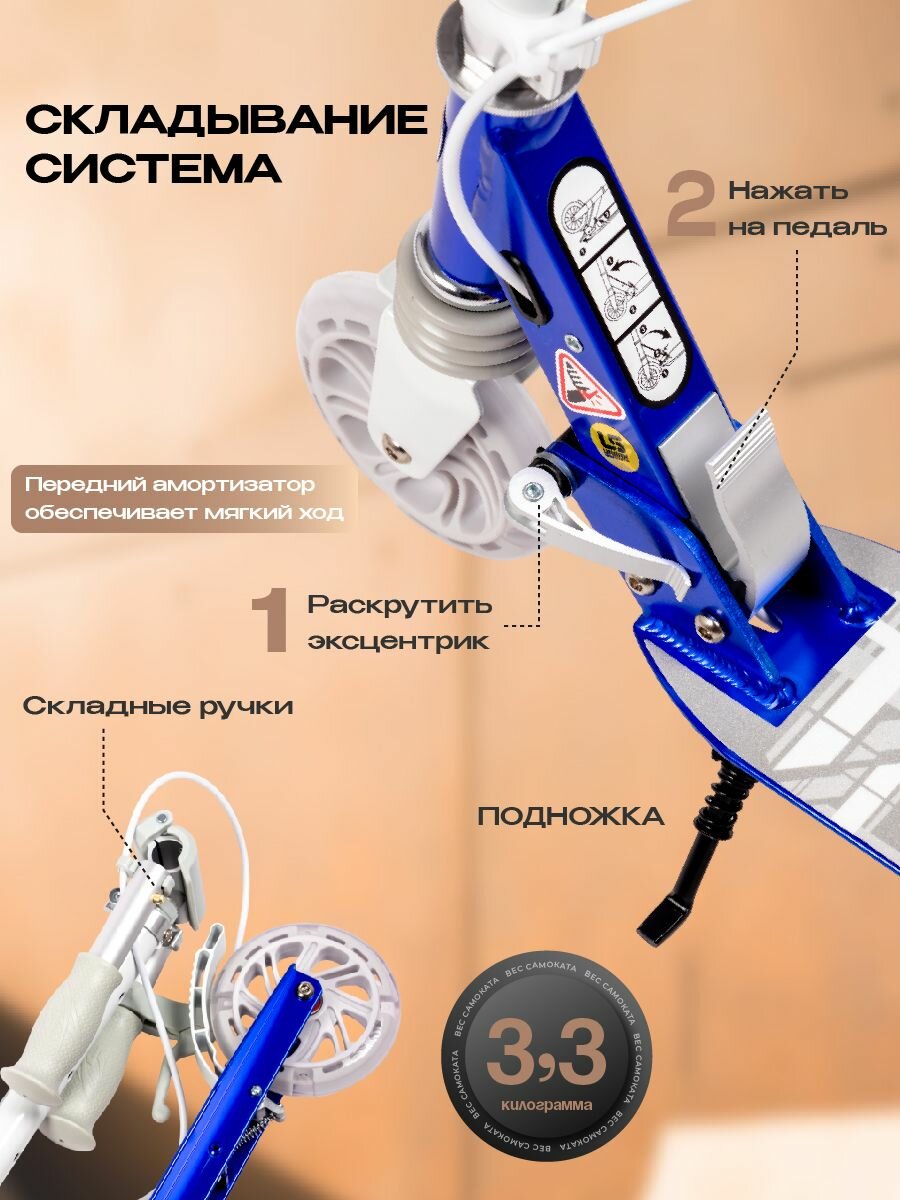 СКЛАДЫВАНИЕ СИСТЕМА

2 Нажать на педаль

Передний амортизатор обеспечивает мягкий ход

1 Раскрутить эксцентрик

Складные ручки

ПОДНОЖКА

ВЕС САМОКАТА ВЕС САМОКАТА ВЕС САМОКАТА ВЕС САМОКАТА

3,3

килограмма