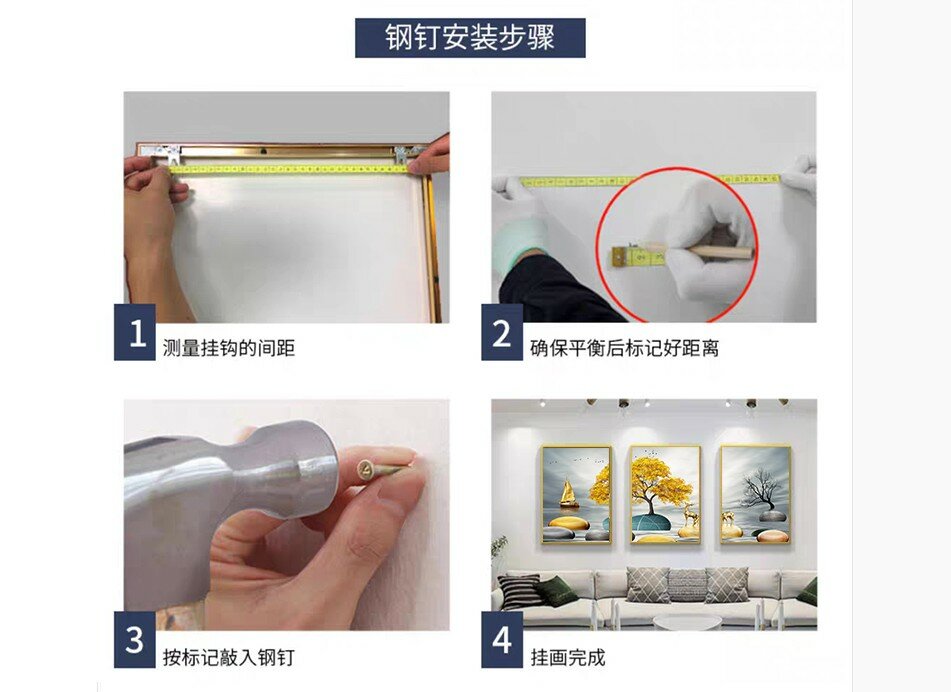 钢钉安装步骤

1 测量挂钩的间距

2 确保平衡后标记好距离

3 按标记敲入钢钉

4 挂画完成