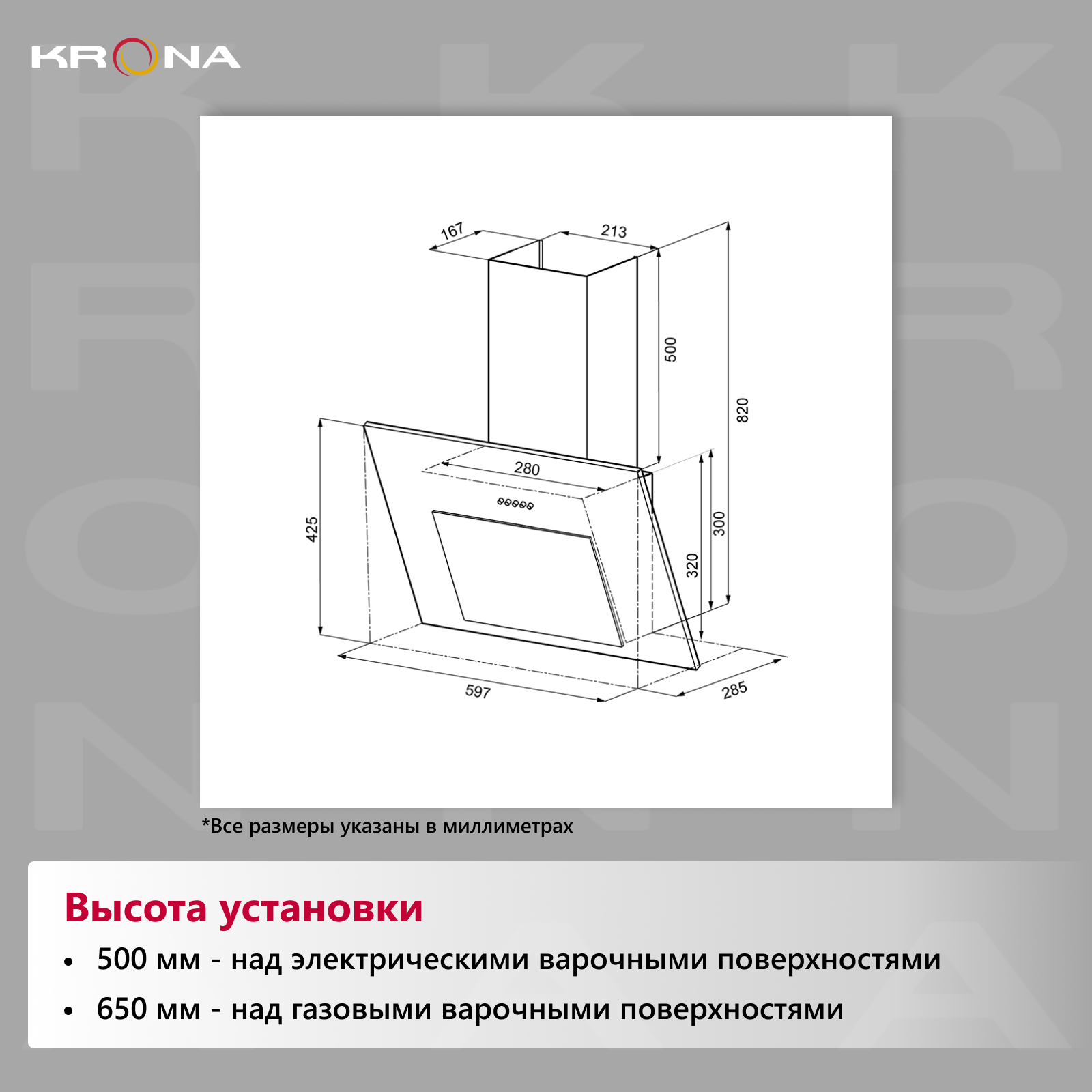 KRONA

167
213
500
820
280
425
300
320
597
285

*Все размеры указаны в миллиметрах

Высота установки

• 500 мм - над электрическими варочными поверхностями
• 650 мм - над газовыми варочными поверхностями