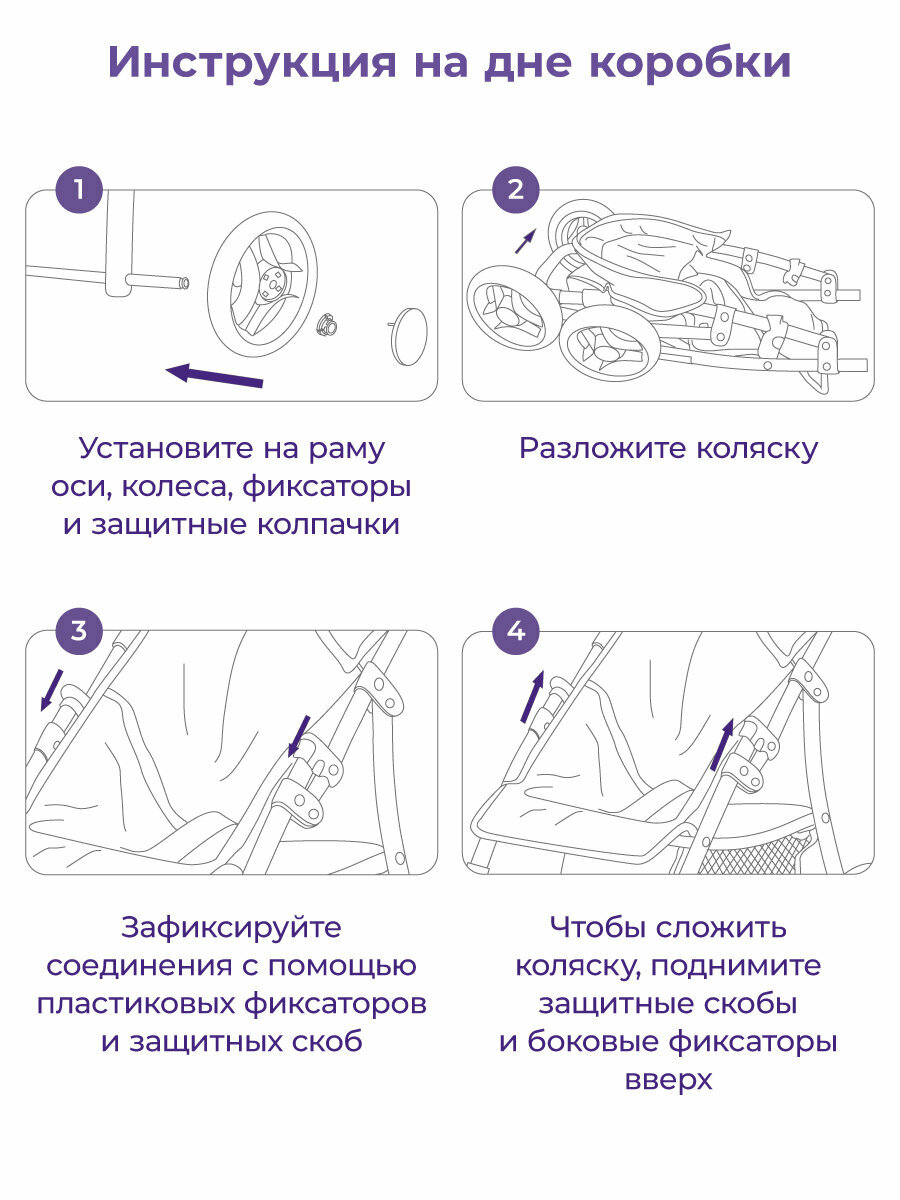 Инструкция на дне коробки

1

Установите на раму оси, колеса, фиксаторы и защитные колпачки

2

Разложите коляску

3

Зафиксируйте соединения с помощью пластиковых фиксаторов и защитных скоб

4

Чтобы сложить коляску, поднимите защитные скобы и боковые фиксаторы вверх