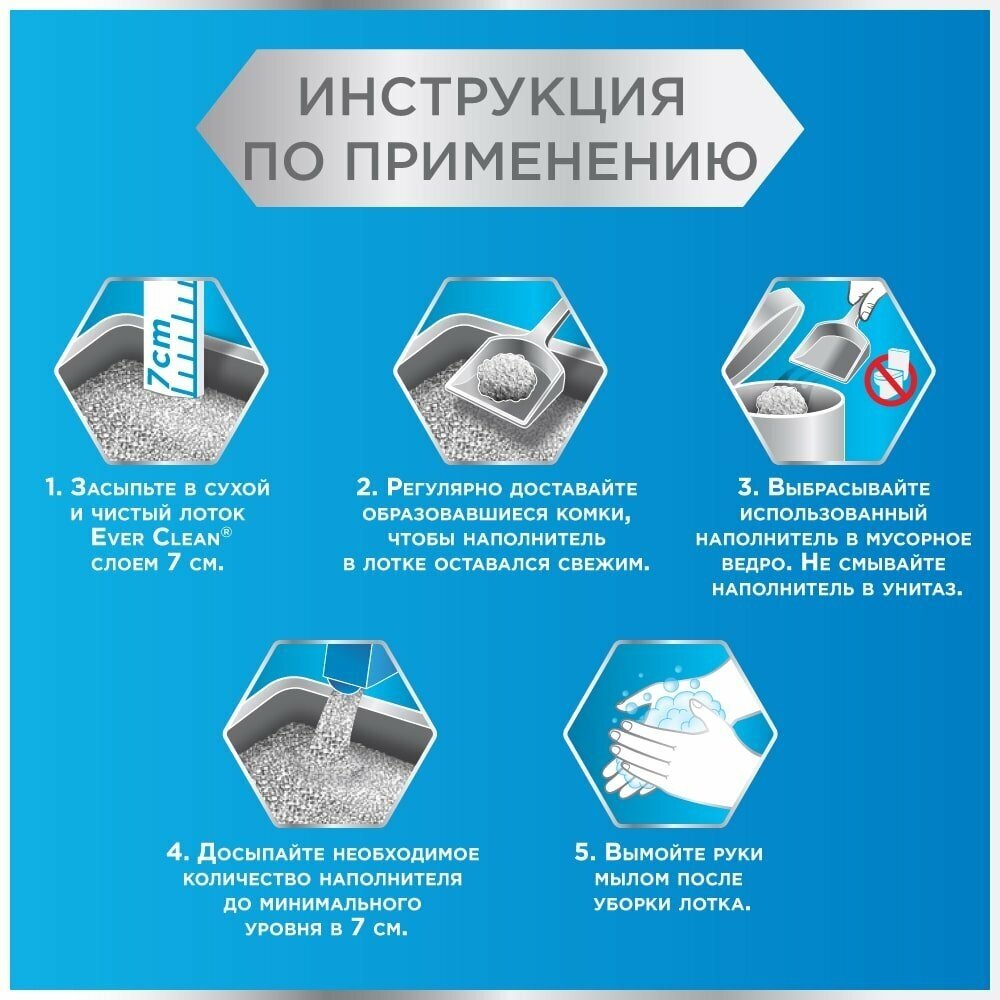 ИНСТРУКЦИЯ ПО ПРИМЕНЕНИЮ

7cm

1. Засыпьте в сухой и чистый лоток Ever Clean® слоем 7 см.

2. Регулярно доставайте образовавшиеся комки, чтобы наполнитель в лотке оставался свежим.

3. Выбрасывайте использованный наполнитель в мусорное ведро. Не смывайте наполнитель в унитаз.

4. Досыпайте необходимое количество наполнителя до минимального уровня в 7 см.

5. Вымойте руки мылом после уборки лотка.