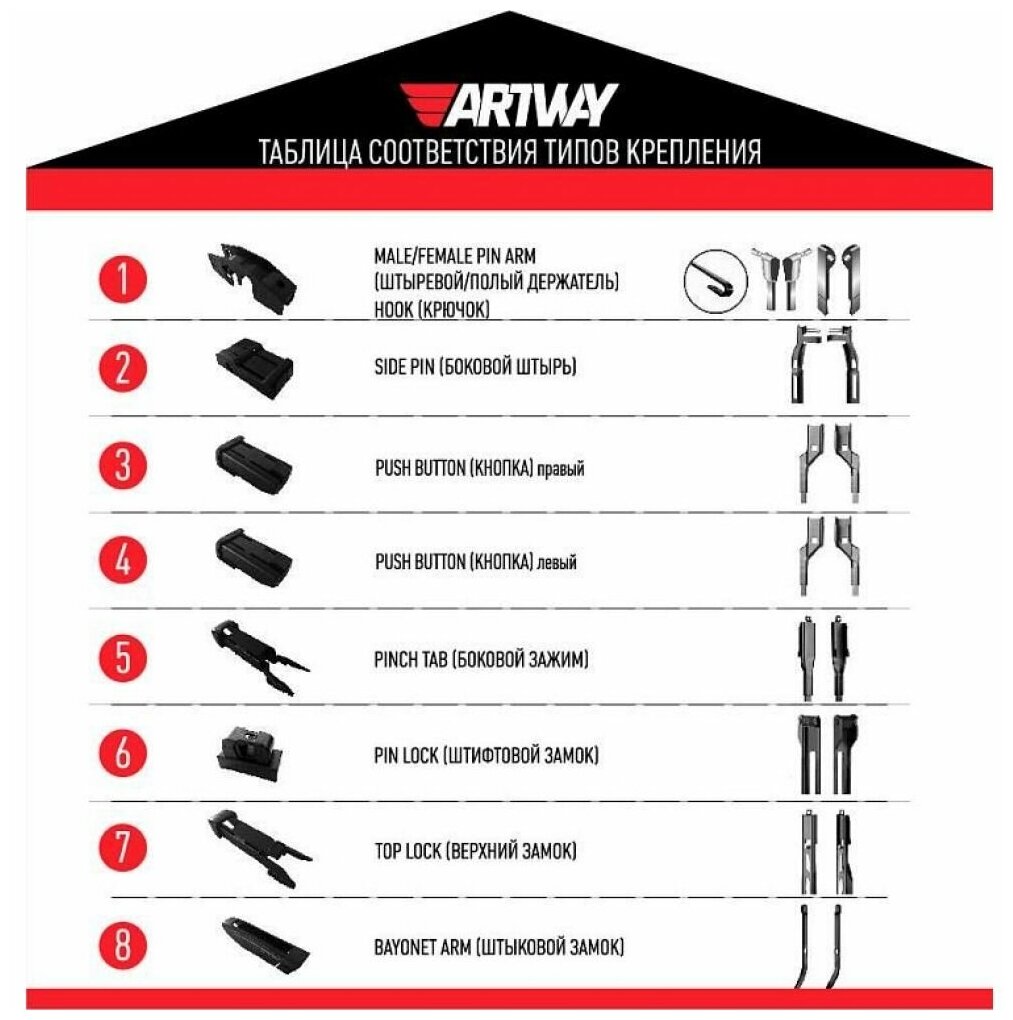 ARTWAY
ТАБЛИЦА СООТВЕТСТВИЯ ТИПОВ КРЕПЛЕНИЯ

1 MALE/FEMALE PIN ARM (ШТЫРЕВОЙ/ПОЛЫЙ ДЕРЖАТЕЛЬ) HOOK (КРЮЧОК)

2 SIDE PIN (БОКОВОЙ ШТЫРЬ)

3 PUSH BUTTON (КНОПКА) правый

4 PUSH BUTTON (КНОПКА) левый

5 PINCH TAB (БОКОВОЙ ЗАЖИМ)

6 PIN LOCK (ШТИФТОВОЙ ЗАМОК)

7 TOP LOCK (ВЕРХНИЙ ЗАМОК)

8 BAYONET ARM (ШТЫКОВОЙ ЗАМОК)