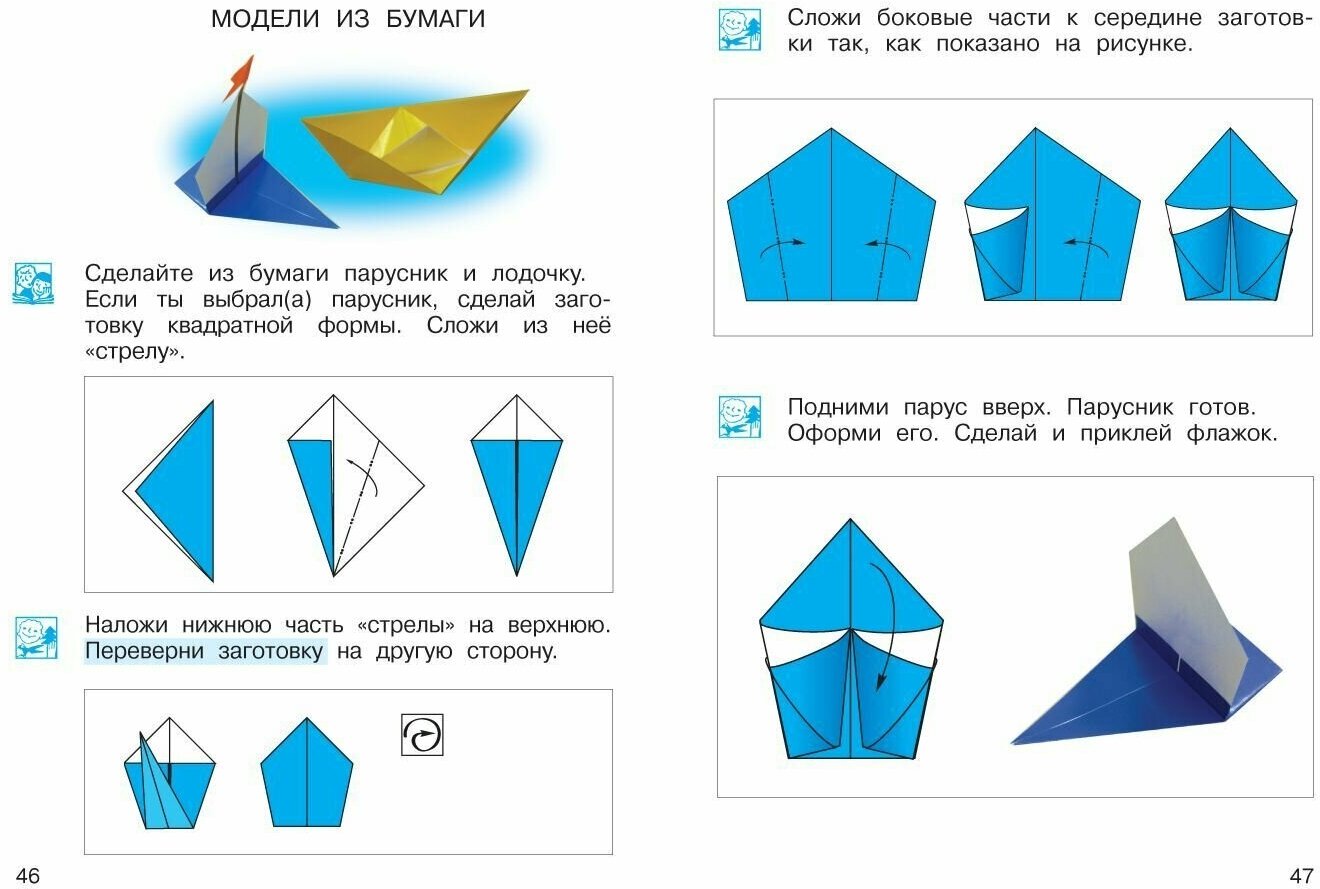 МОДЕЛИ ИЗ БУМАГИ

Сделайте из бумаги парусник и лодочку. Если ты выбрал(а) парусник, сделай заготовку квадратной формы. Сложи из неё «стрелу».

Наложи нижнюю часть «стрелы» на верхнюю. Переверни заготовку на другую сторону.

46

Сложи боковые части к середине заготовки так, как показано на рисунке.

Подними парус вверх. Парусник готов. Оформи его. Сделай и приклей флажок.

47