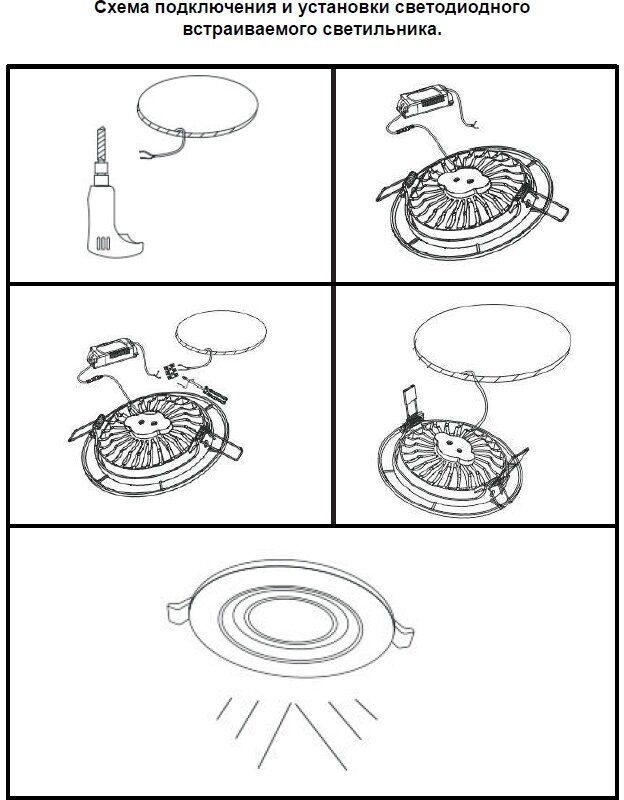 Схема подключения и установки светодиодного встраиваемого светильника.