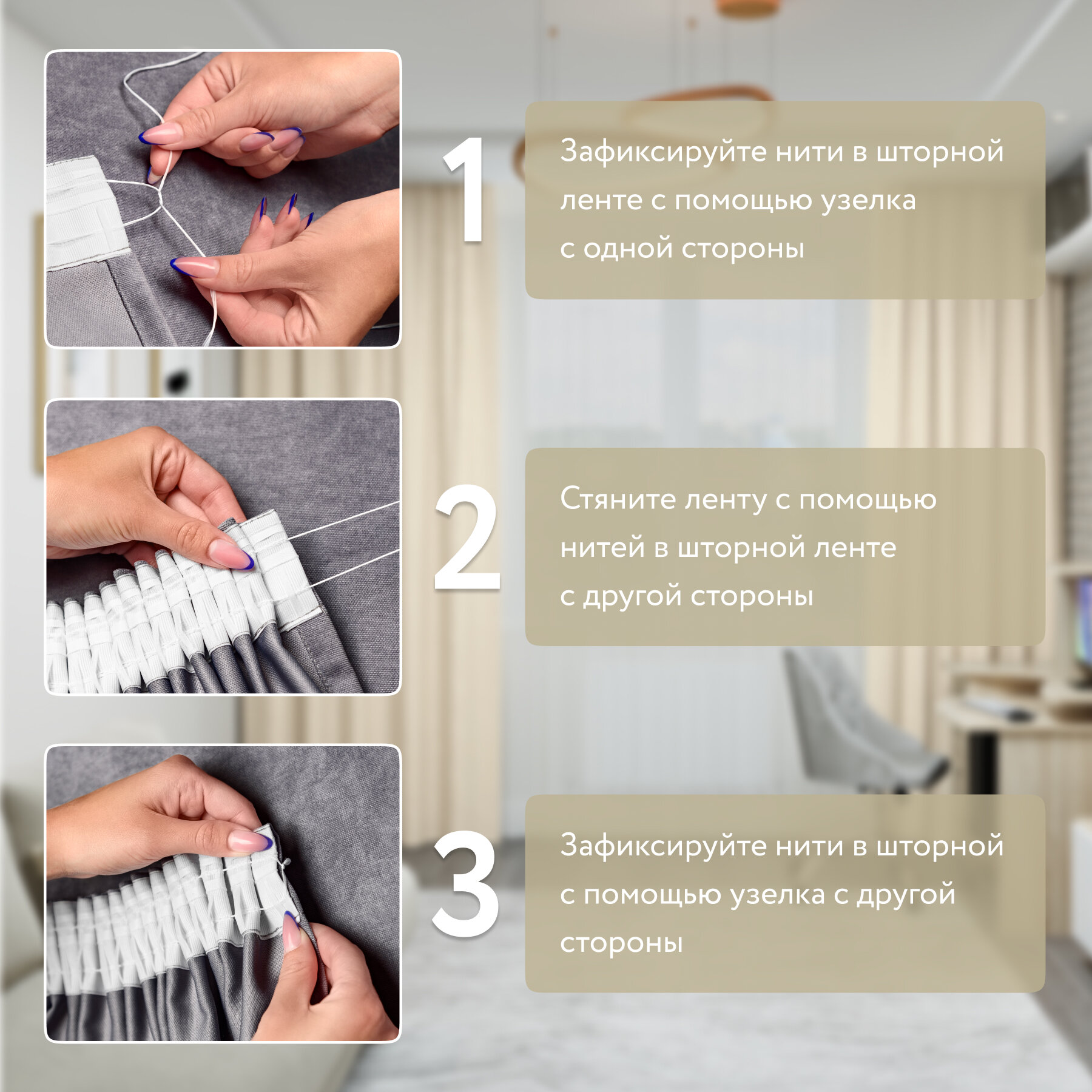 1

Зафиксируйте нити в шторной ленте с помощью узелка с одной стороны

2

Стяните ленту с помощью нитей в шторной ленте с другой стороны

3

Зафиксируйте нити в шторной с помощью узелка с другой стороны