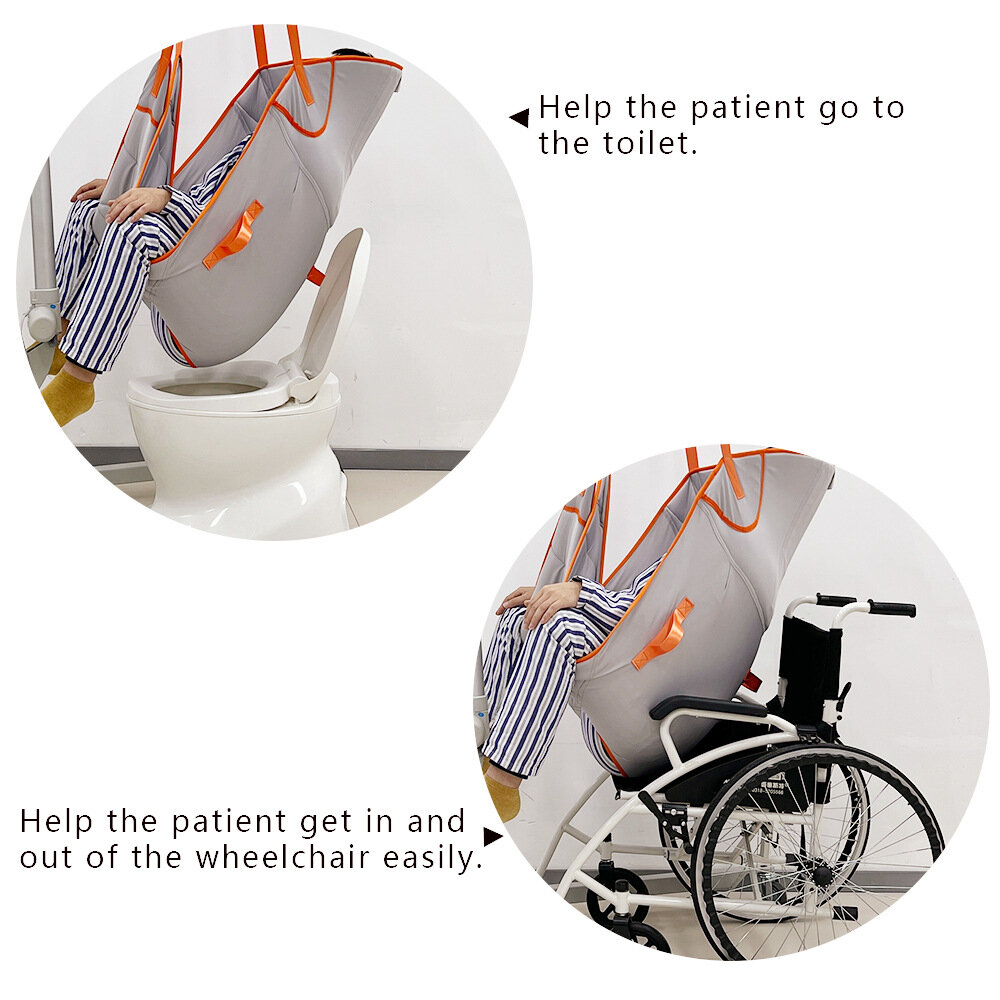 Help the patient go to the toilet.

Help the patient get in and out of the wheelchair easily.