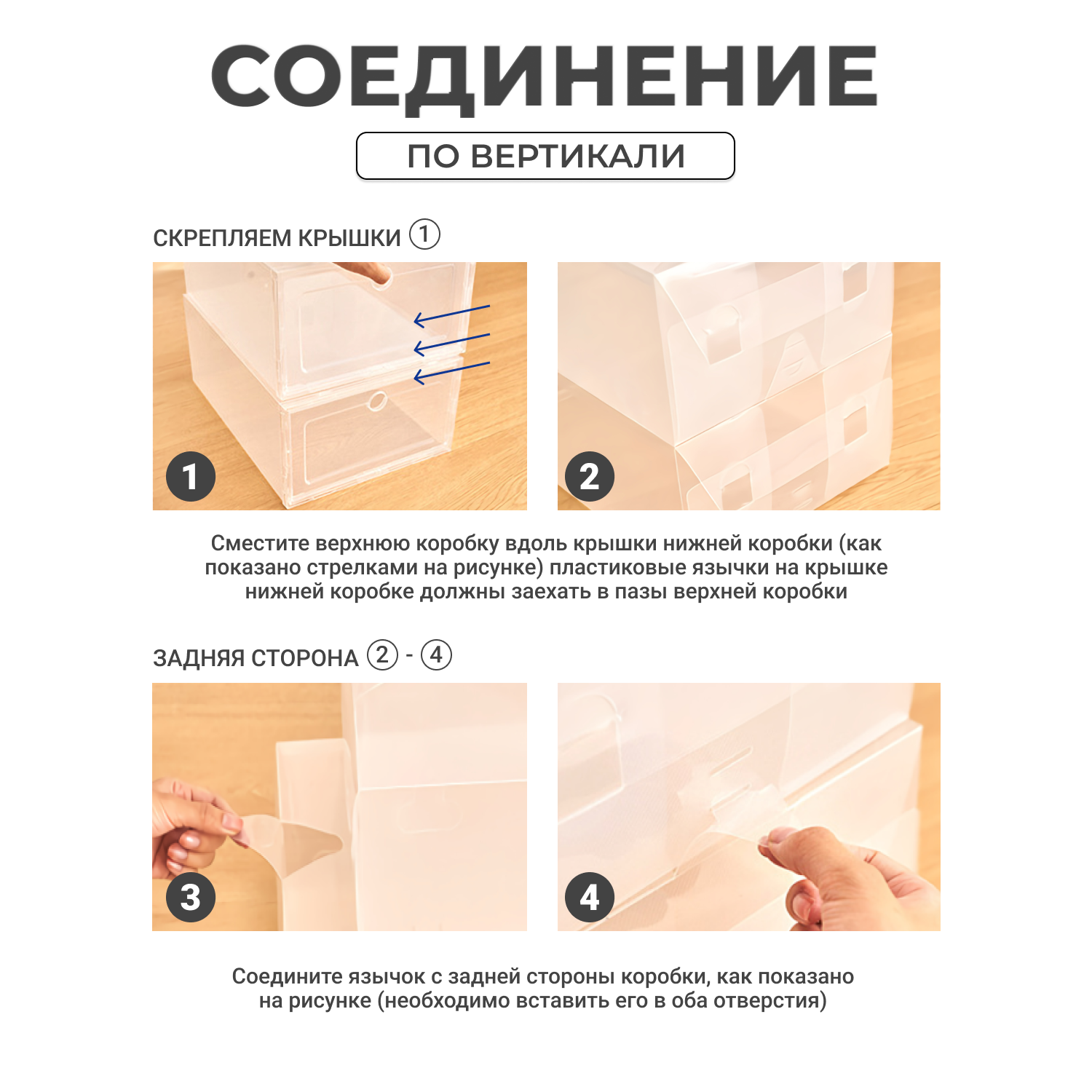 СОЕДИНЕНИЕ

ПО ВЕРТИКАЛИ

СКРЕПЛЯЕМ КРЫШКИ 1

1

2

Сместите верхнюю коробку вдоль крышки нижней коробки (как показано стрелками на рисунке) пластиковые язычки на крышке нижней коробке должны заехать в пазы верхней коробки

ЗАДНЯЯ СТОРОНА 2 - 4

3

4

Соедините язычок с задней стороны коробки, как показано на рисунке (необходимо вставить его в оба отверстия)