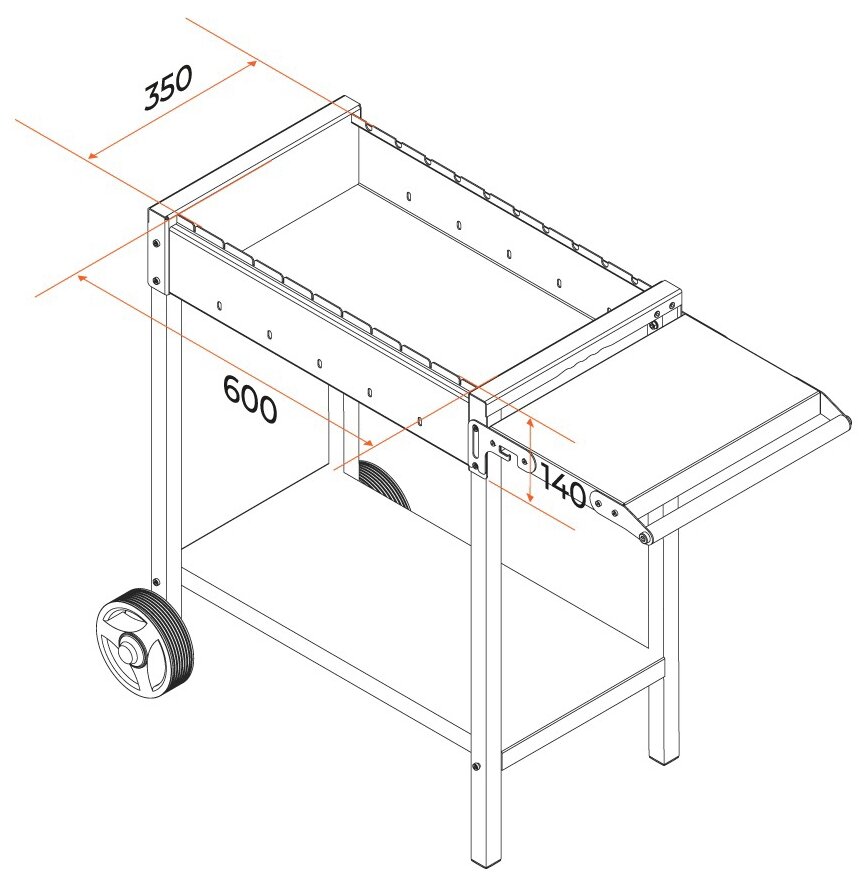 350
600
140