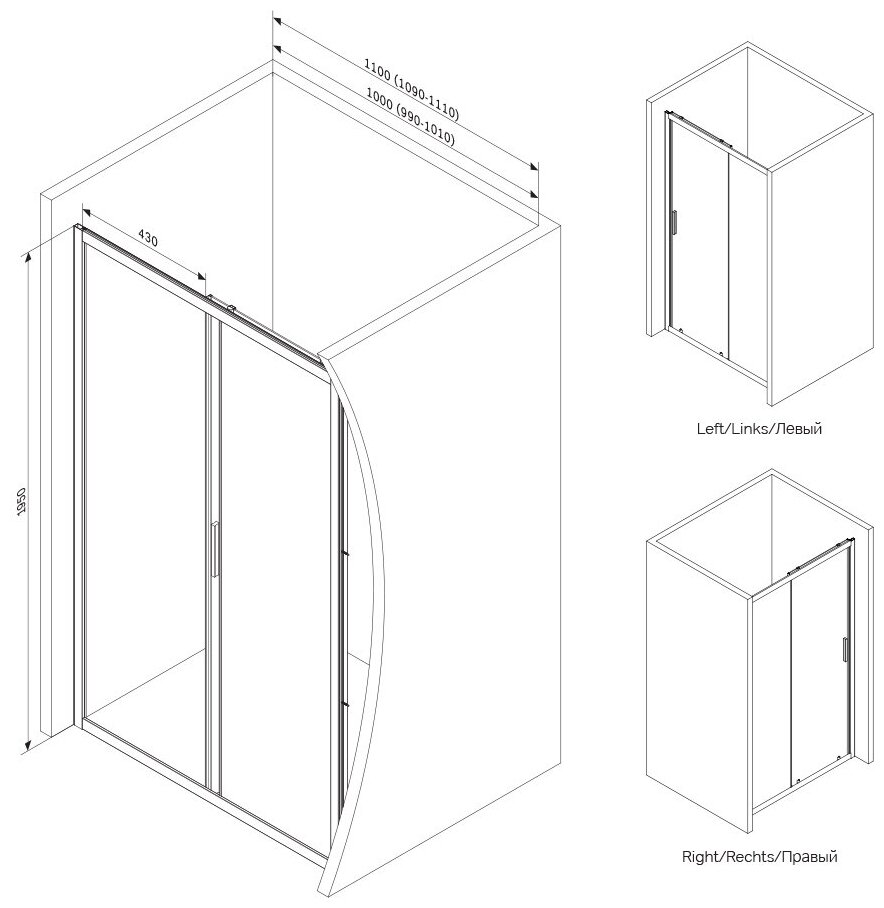 1100 (1090-1110)
1000 (990-1010)
430
1950
Left/Links/Левый
Right/Rechts/Правый