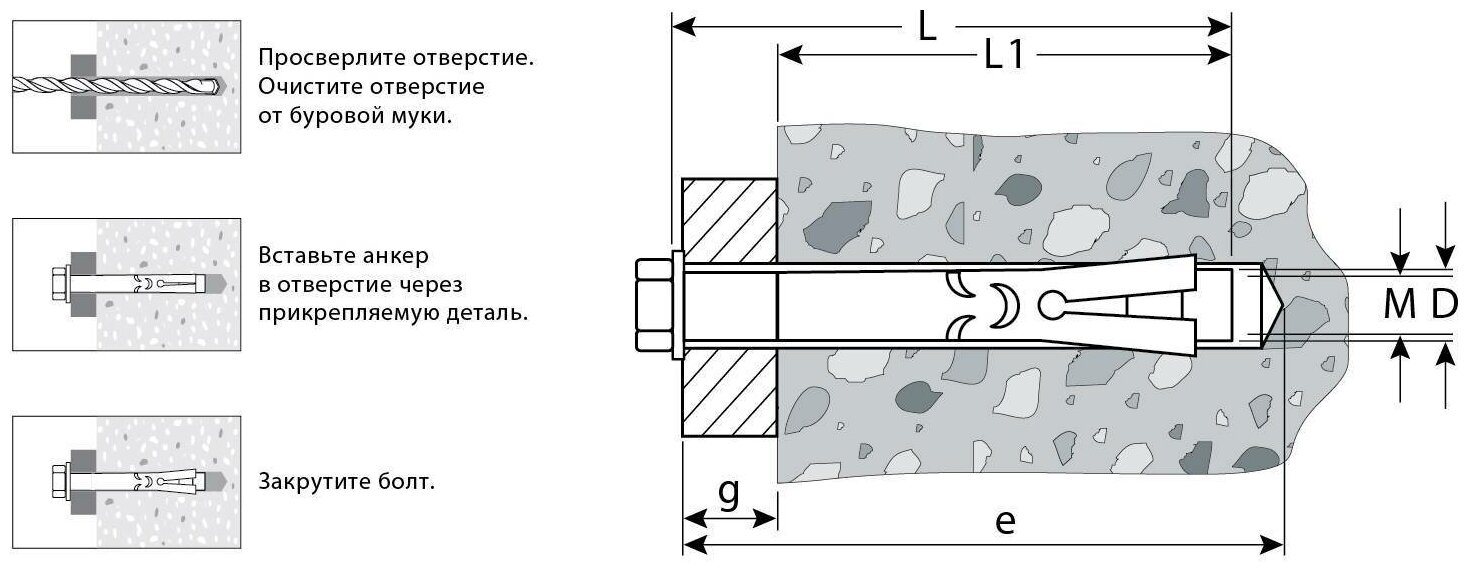 Просверлите отверстие. Очистите отверстие от буровой муки.

Вставьте анкер в отверстие через прикрепляемую деталь.

Закрутите болт.

L

L1

M

D

g

e