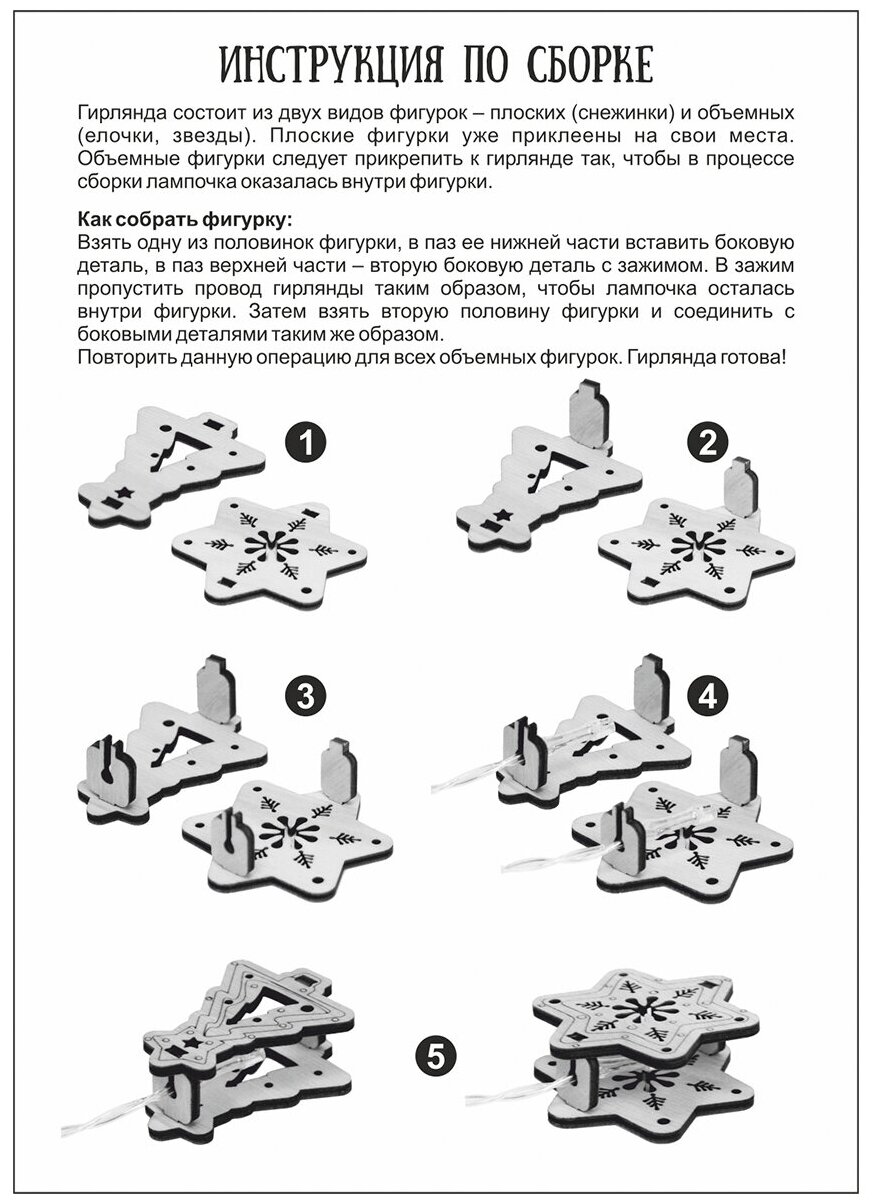 ИНСТРУКЦИЯ ПО СБОРКЕ

Гирлянда состоит из двух видов фигурок – плоских (снежинки) и объемных (елочки, звезды). Плоские фигурки уже приклеены на свои места. Объемные фигурки следует прикрепить к гирлянде так, чтобы в процессе сборки лампочка оказалась внутри фигурки.

Как собрать фигурку:
Взять одну из половинок фигурки, в паз ее нижней части вставить боковую деталь, в паз верхней части – вторую боковую деталь с зажимом. В зажим пропустить провод гирлянды таким образом, чтобы лампочка осталась внутри фигурки. Затем взять вторую половину фигурки и соединить с боковыми деталями таким же образом.
Повторить данную операцию для всех объемных фигурок. Гирлянда готова!

1

2

3

4

5