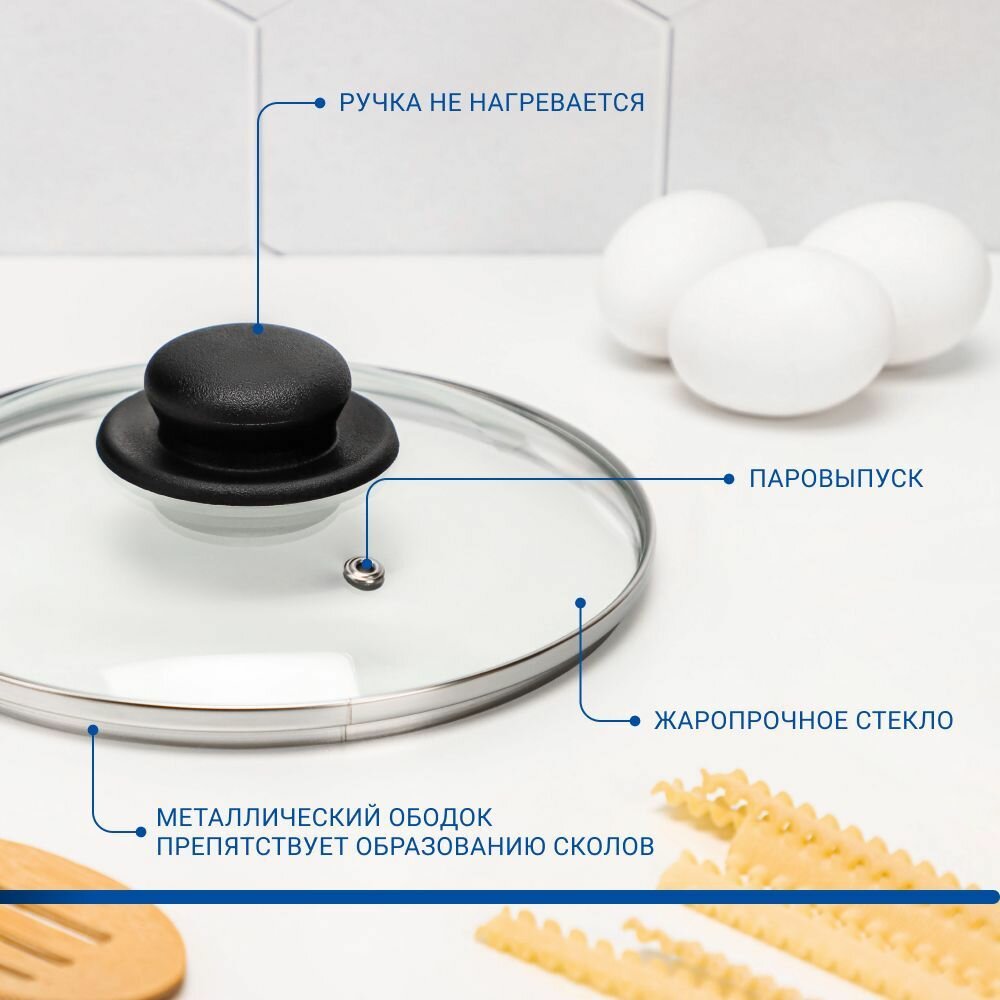 РУЧКА НЕ НАГРЕВАЕТСЯ

ПАРОВЫПУСК

ЖАРОПРОЧНОЕ СТЕКЛО

МЕТАЛЛИЧЕСКИЙ ОБОДОК ПРЕПЯТСТВУЕТ ОБРАЗОВАНИЮ СКОЛОВ