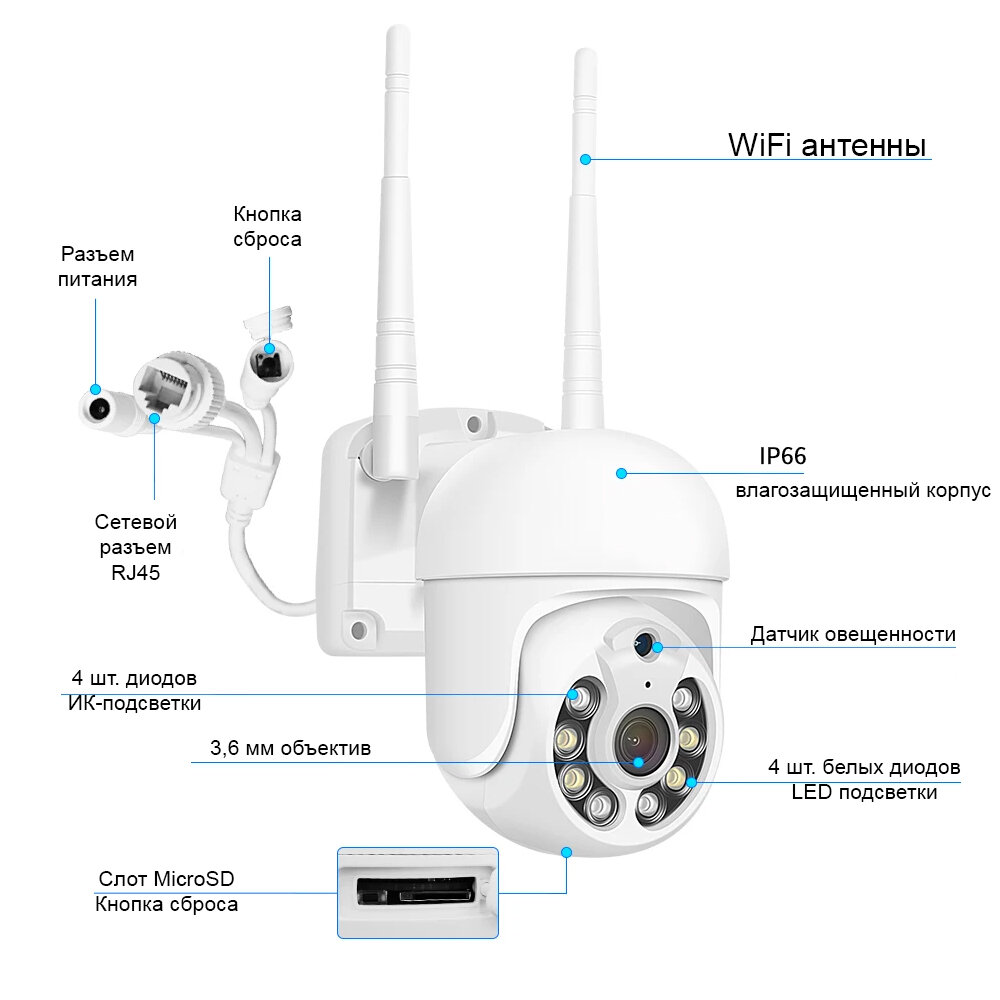 WiFi антенны

Кнопка сброса

Разъем питания

IP66
влагозащищенный корпус

Сетевой разъем RJ45

Датчик овещенности

4 шт. диодов ИК-подсветки

3,6 мм объектив

4 шт. белых диодов LED подсветки

Слот MicroSD
Кнопка сброса