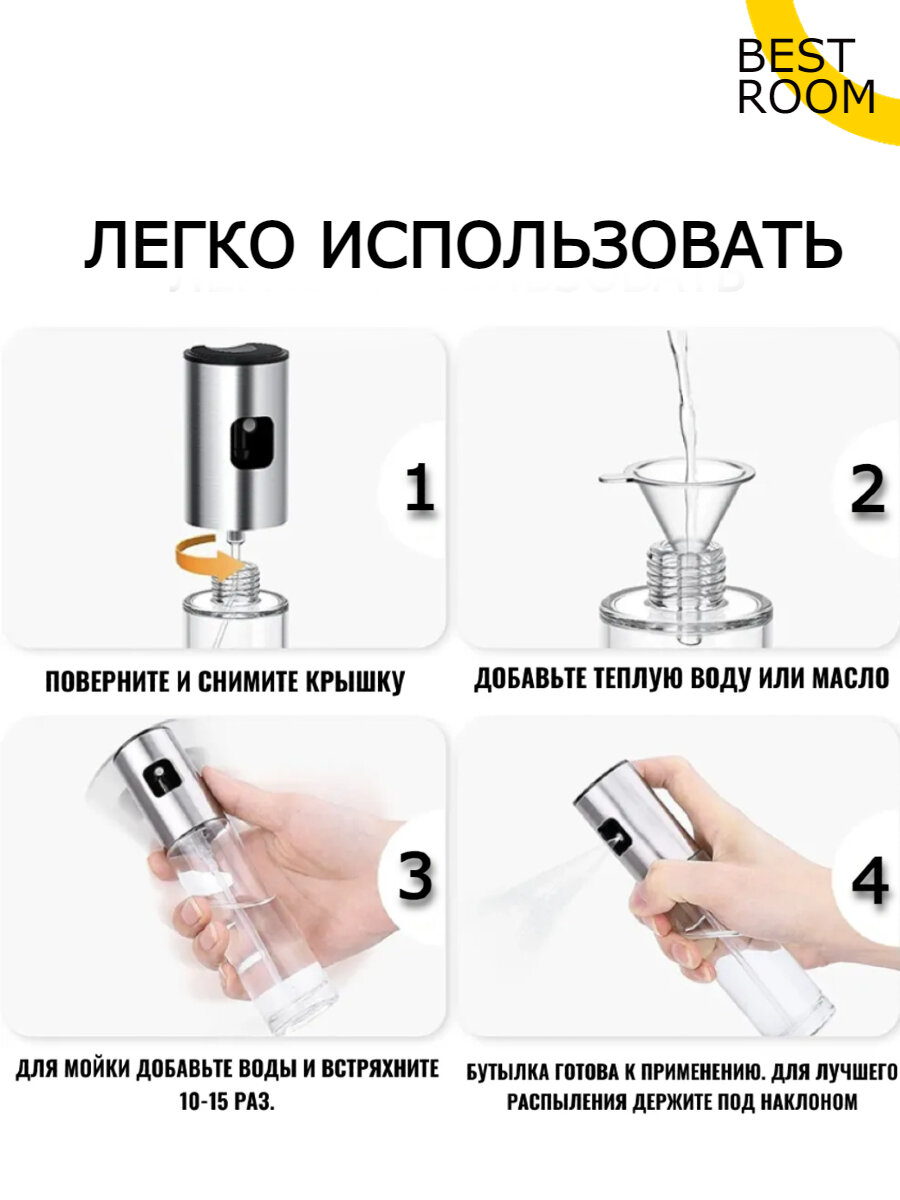 BEST ROOM

ЛЕГКО ИСПОЛЬЗОВАТЬ

1

ПОВЕРНИТЕ И СНИМИТЕ КРЫШКУ

2

ДОБАВЬТЕ ТЕПЛУЮ ВОДУ ИЛИ МАСЛО

3

ДЛЯ МОЙКИ ДОБАВЬТЕ ВОДЫ И ВСТРЯХНИТЕ 10-15 РАЗ.

4

БУТЫЛКА ГОТОВА К ПРИМЕНЕНИЮ. ДЛЯ ЛУЧШЕГО РАСПЫЛЕНИЯ ДЕРЖИТЕ ПОД НАКЛОНОМ