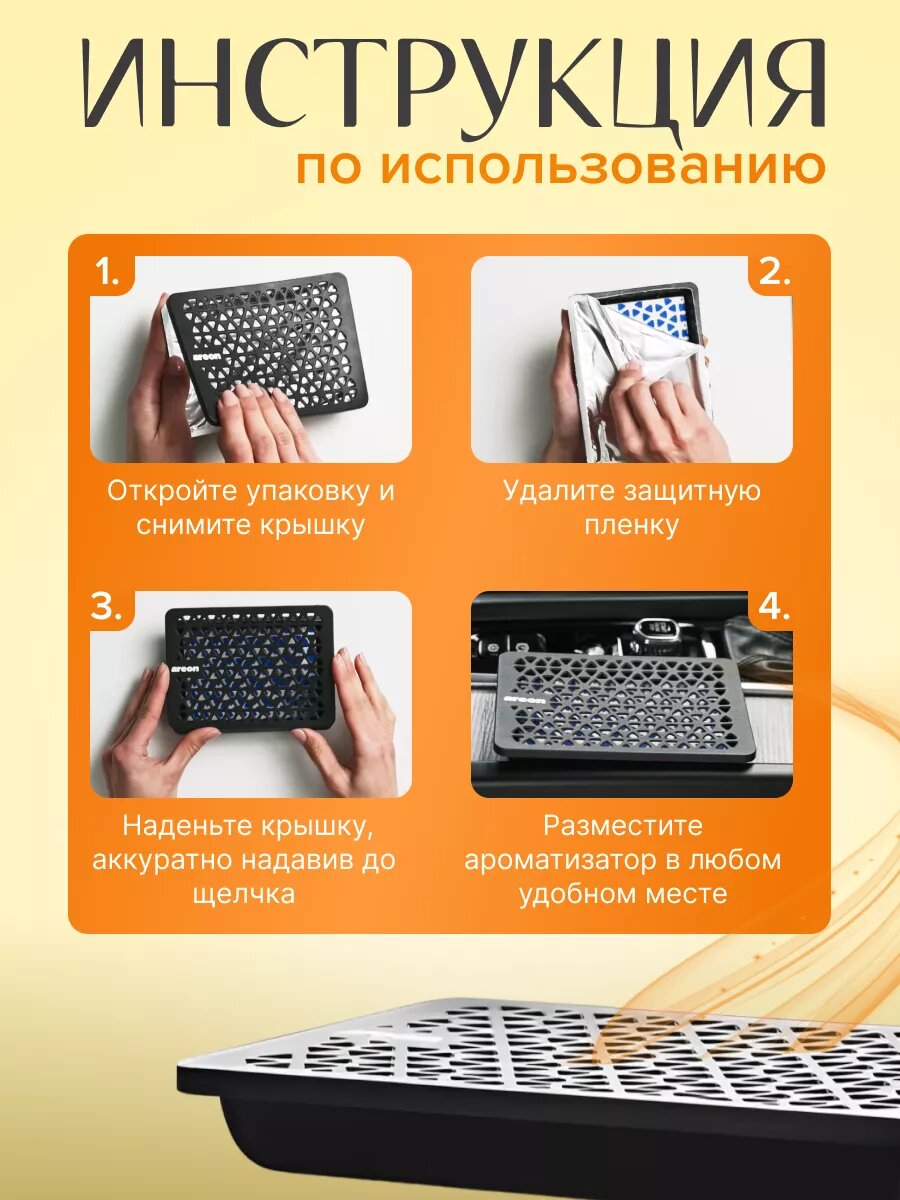 ИНСТРУКЦИЯ
по использованию

1.
areon
Откройте упаковку и снимите крышку

2.
Удалите защитную пленку

3.
areon
Наденьте крышку, аккуратно надавив до щелчка

4.
areon
Разместите ароматизатор в любом удобном месте