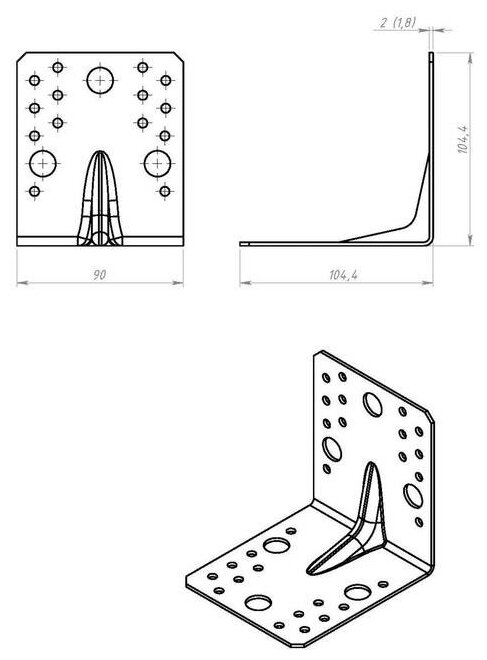 2 (1,8)

104,4

90

104,4