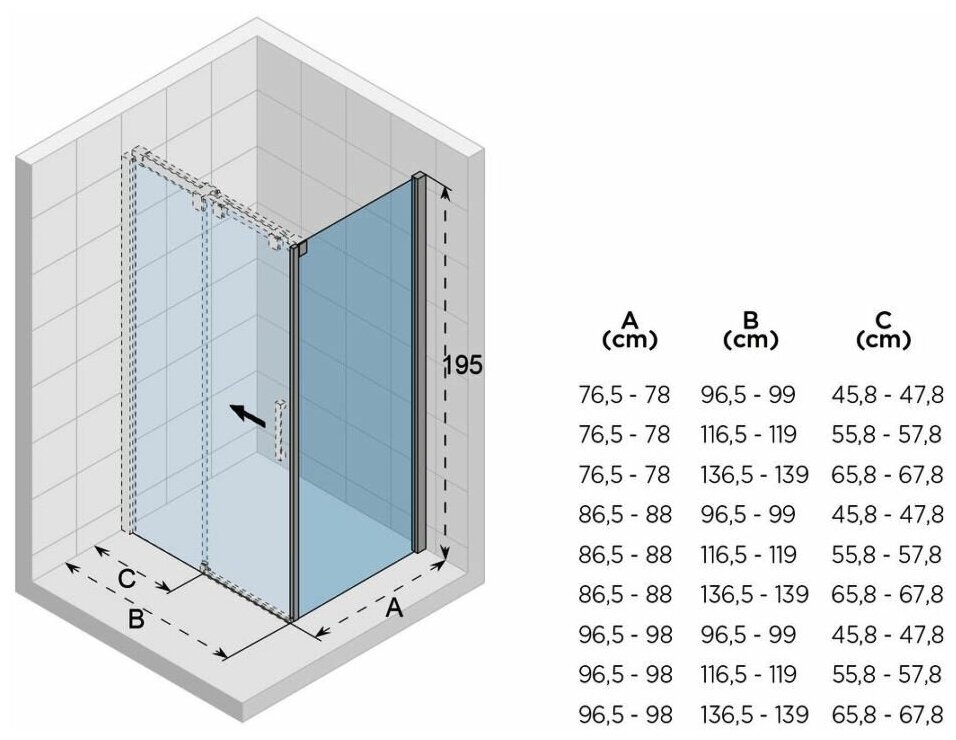 195

C

B

A

| A (cm) | B (cm) | C (cm) |
|---|---|---|
| 76,5 - 78 | 96,5 - 99 | 45,8 - 47,8 |
| 76,5 - 78 | 116,5 - 119 | 55,8 - 57,8 |
| 76,5 - 78 | 136,5 - 139 | 65,8 - 67,8 |
| 86,5 - 88 | 96,5 - 99 | 45,8 - 47,8 |
| 86,5 - 88 | 116,5 - 119 | 55,8 - 57,8 |
| 86,5 - 88 | 136,5 - 139 | 65,8 - 67,8 |
| 96,5 - 98 | 96,5 - 99 | 45,8 - 47,8 |
| 96,5 - 98 | 116,5 - 119 | 55,8 - 57,8 |
| 96,5 - 98 | 136,5 - 139 | 65,8 - 67,8 |