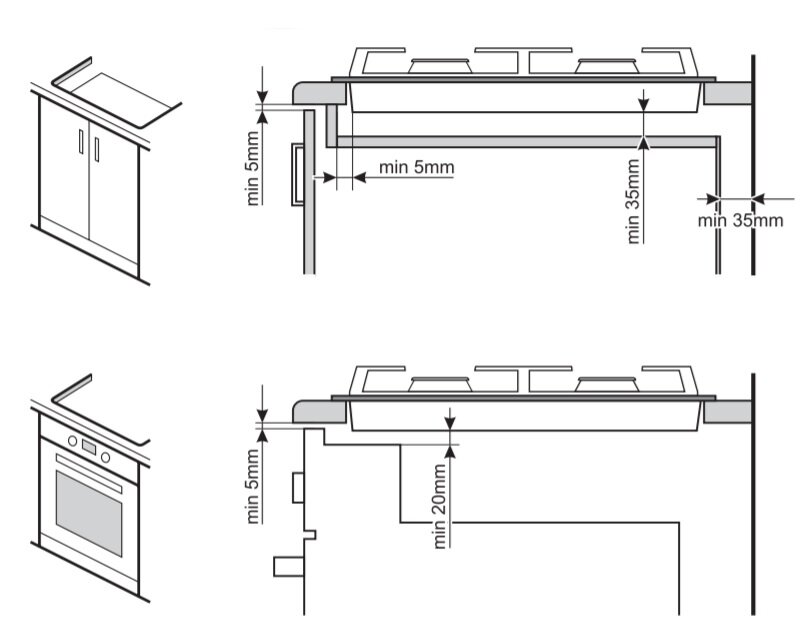 min 5mm
min 5mm
min 35mm
min 35mm

min 5mm
min 20mm