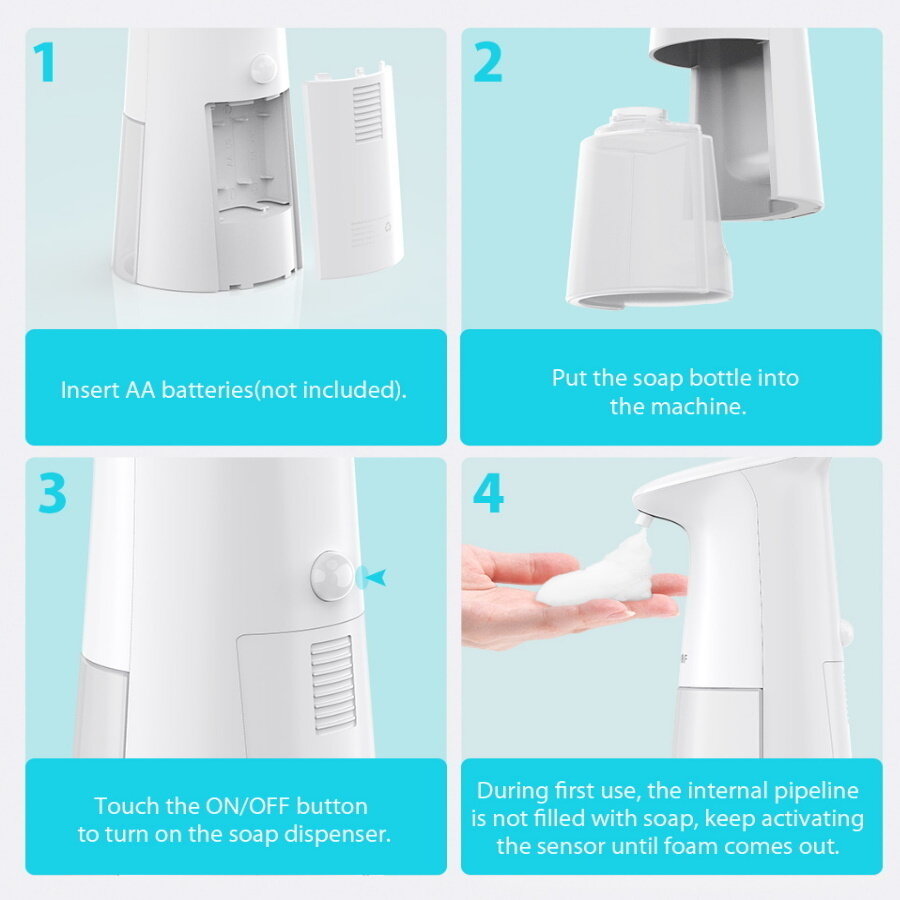 1

Insert AA batteries(not included).

2

Put the soap bottle into the machine.

3

Touch the ON/OFF button to turn on the soap dispenser.

4

During first use, the internal pipeline is not filled with soap, keep activating the sensor until foam comes out.