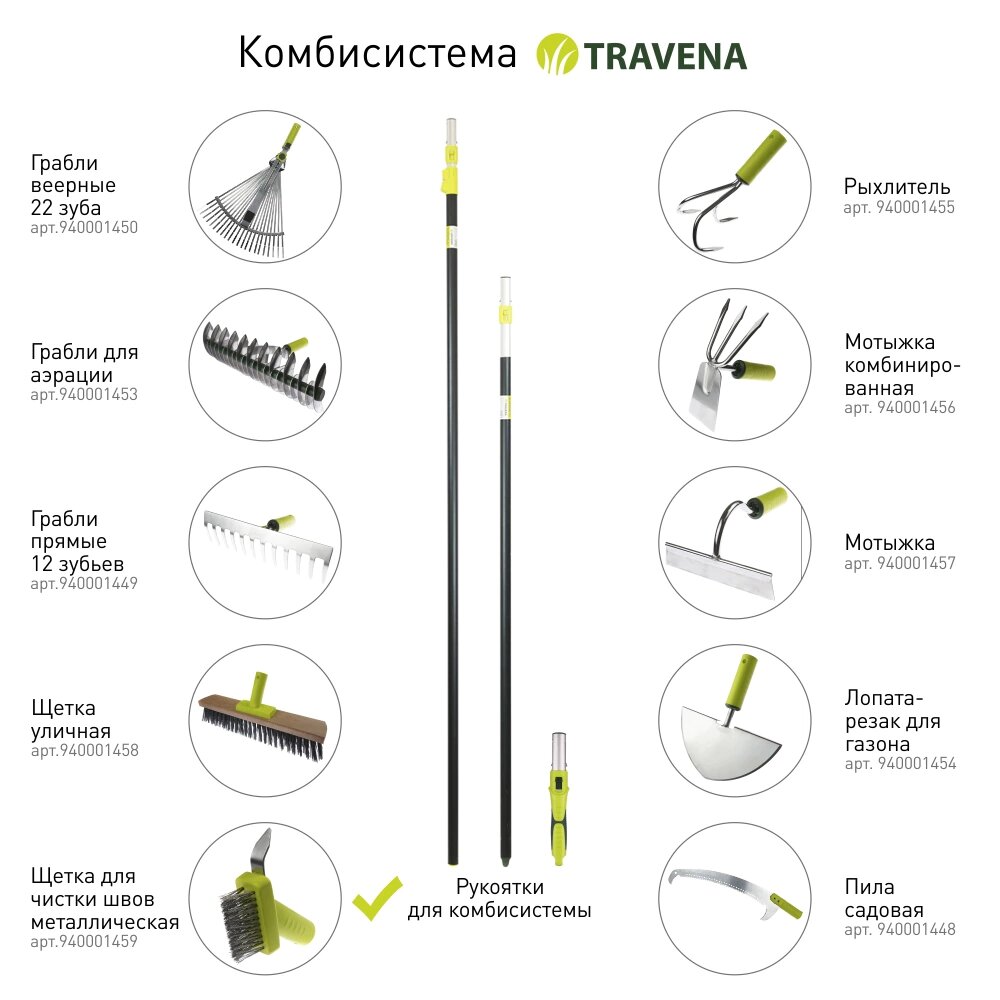 Комбисистема TRAVENA

Грабли веерные 22 зуба
арт.940001450

Грабли для аэрации
арт.940001453

Грабли прямые 12 зубьев
арт.940001449

Щетка уличная
арт.940001458

Щетка для чистки швов металлическая
арт.940001459

Рукоятки для комбисистемы

Рыхлитель
арт. 940001455

Мотыжка комбинированная
арт. 940001456

Мотыжка
арт. 940001457

Лопата-резак для газона
арт. 940001454

Пила садовая
арт. 940001448