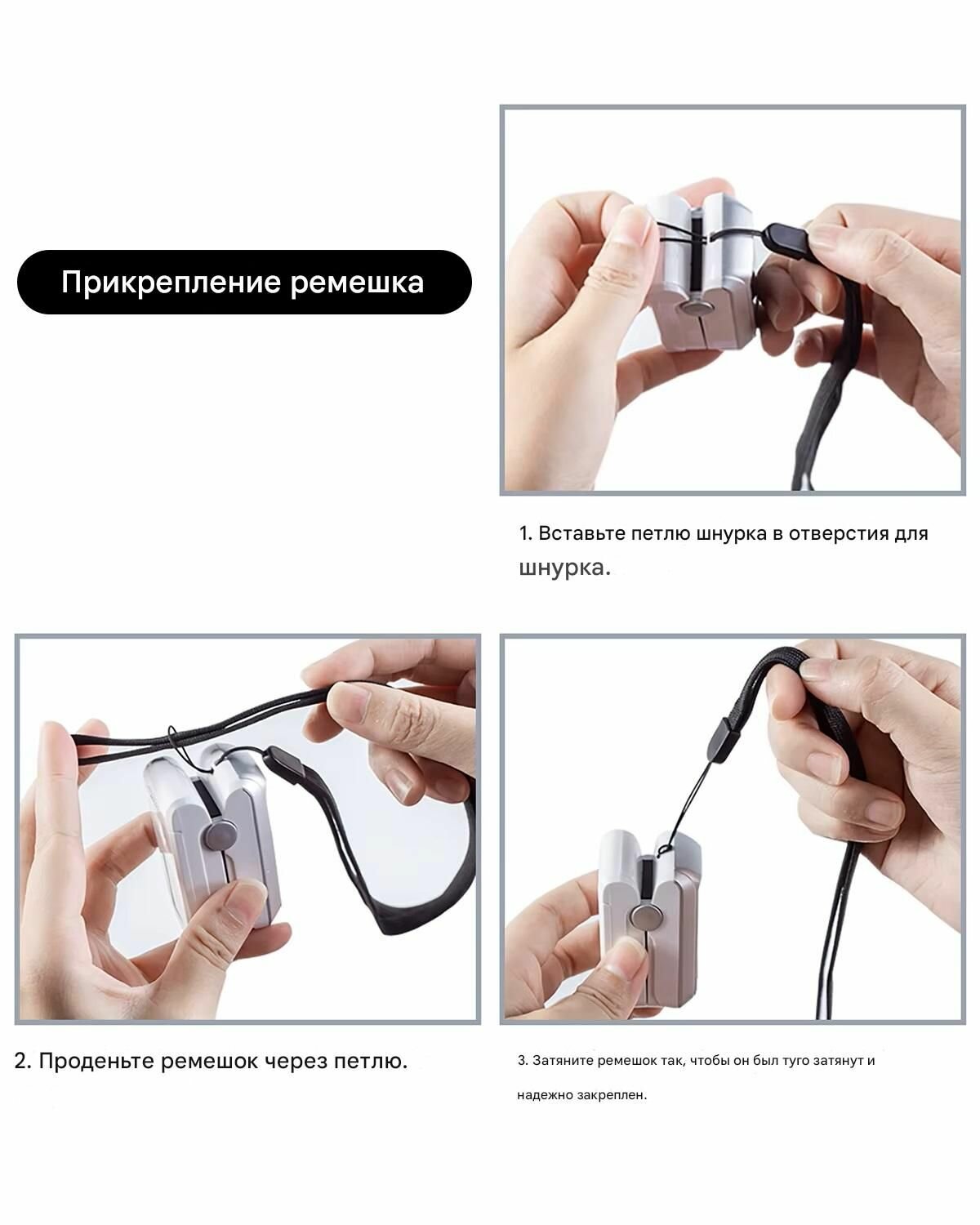 Прикрепление ремешка

1. Вставьте петлю шнурка в отверстия для шнурка.

2. Проденьте ремешок через петлю.

3. Затяните ремешок так, чтобы он был туго затянут и надежно закреплен.