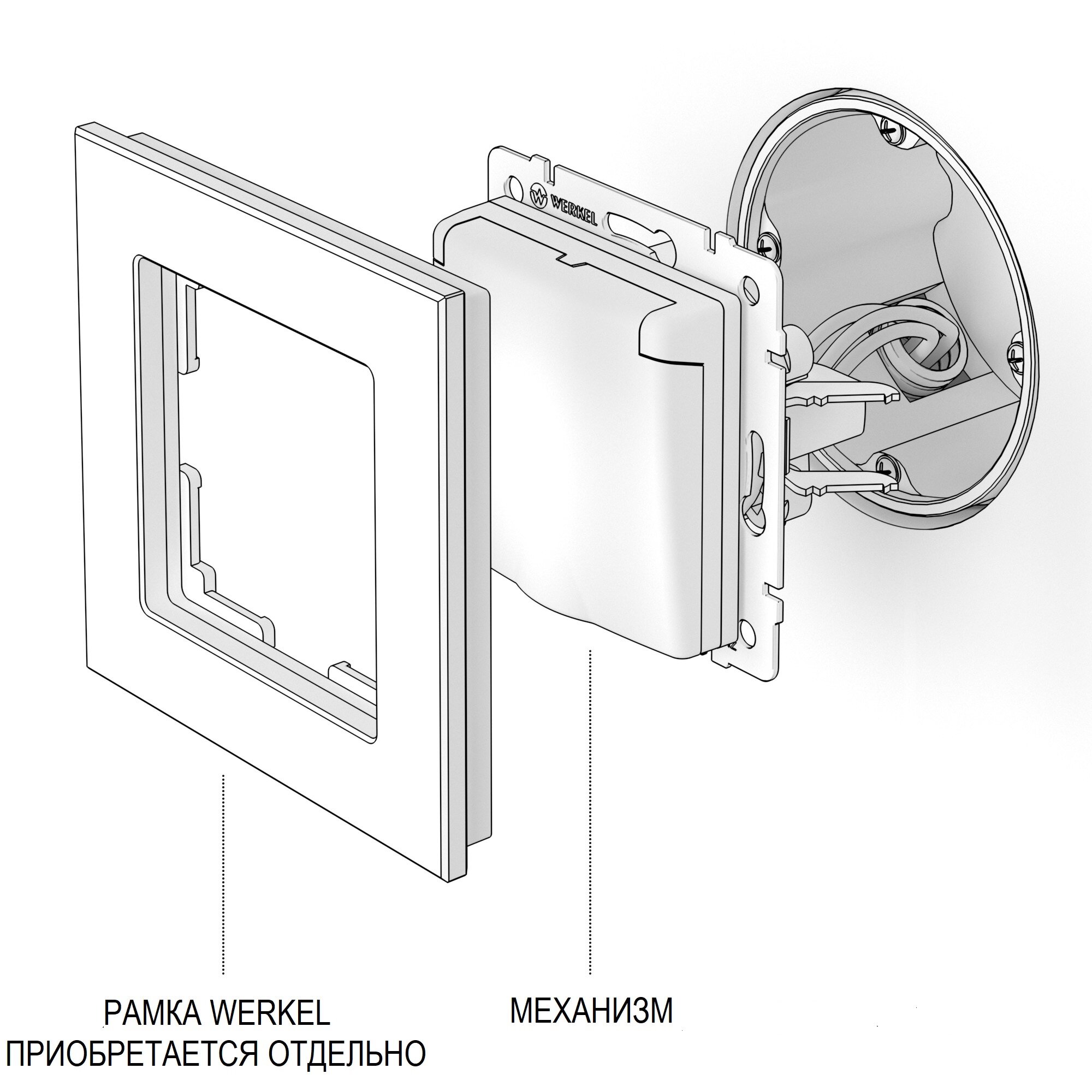 WERKEL

РАМКА WERKEL
ПРИОБРЕТАЕТСЯ ОТДЕЛЬНО

МЕХАНИЗМ