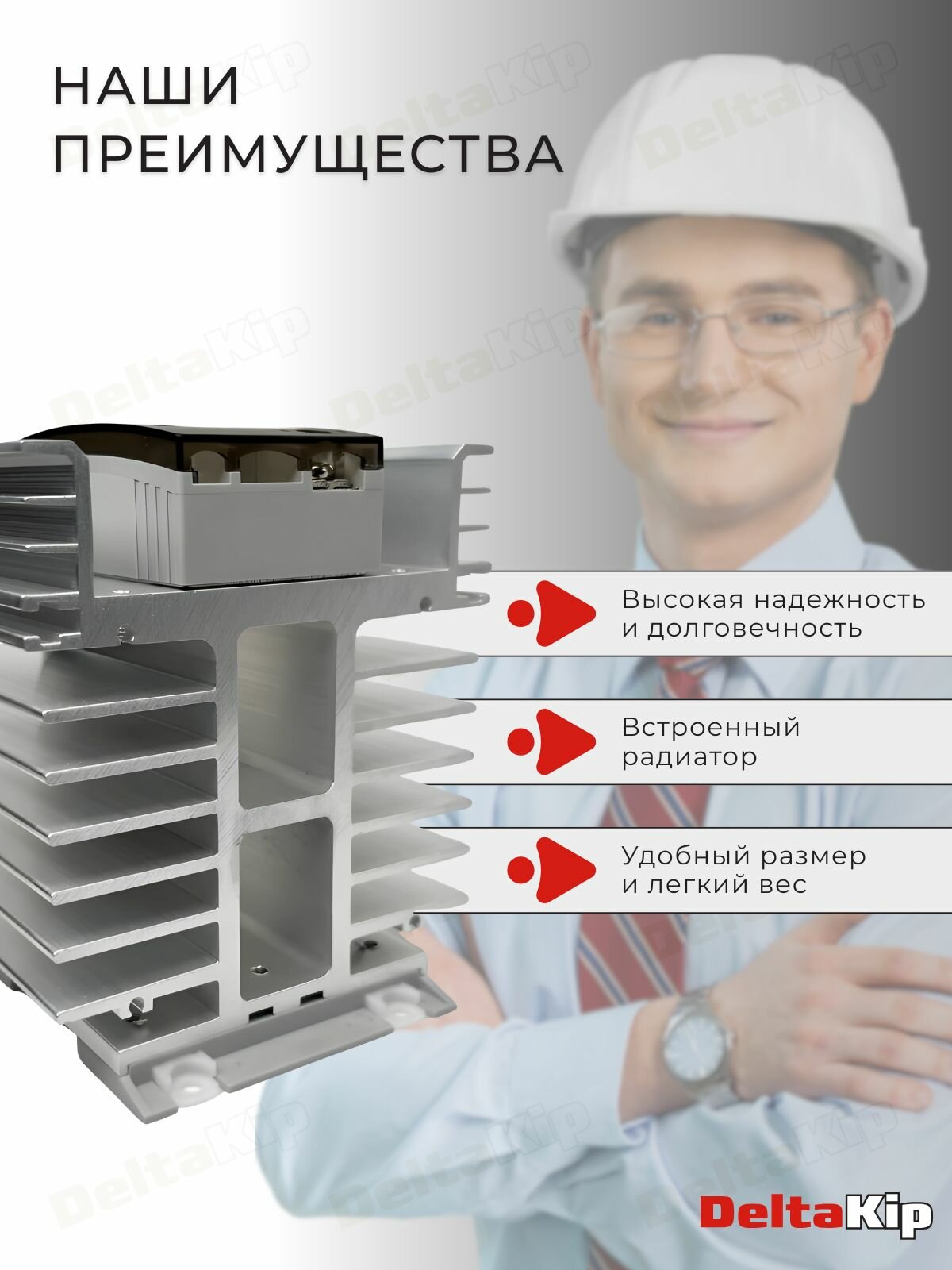 НАШИ ПРЕИМУЩЕСТВА

Высокая надежность и долговечность

Встроенный радиатор

Удобный размер и легкий вес

DeltaKip