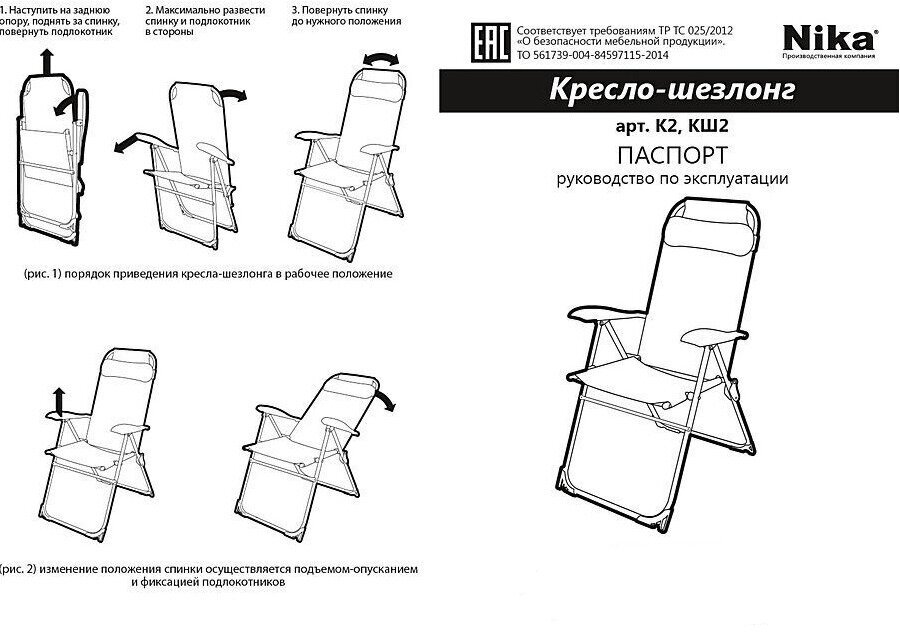 1. Наступить на заднюю опору, поднять за спинку, повернуть подлокотник

2. Максимально развести спинку и подлокотник в стороны

3. Повернуть спинку до нужного положения

(рис. 1) порядок приведения кресла-шезлонга в рабочее положение

(рис. 2) изменение положения спинки осуществляется подъемом-опусканием и фиксацией подлокотников

EAC

Соответствует требованиям ТР ТС 025/2012 «О безопасности мебельной продукции». ТО 561739-004-84597115-2014

Nika®
Производственная компания

Кресло-шезлонг

арт. К2, КШ2

ПАСПОРТ

руководство по эксплуатации