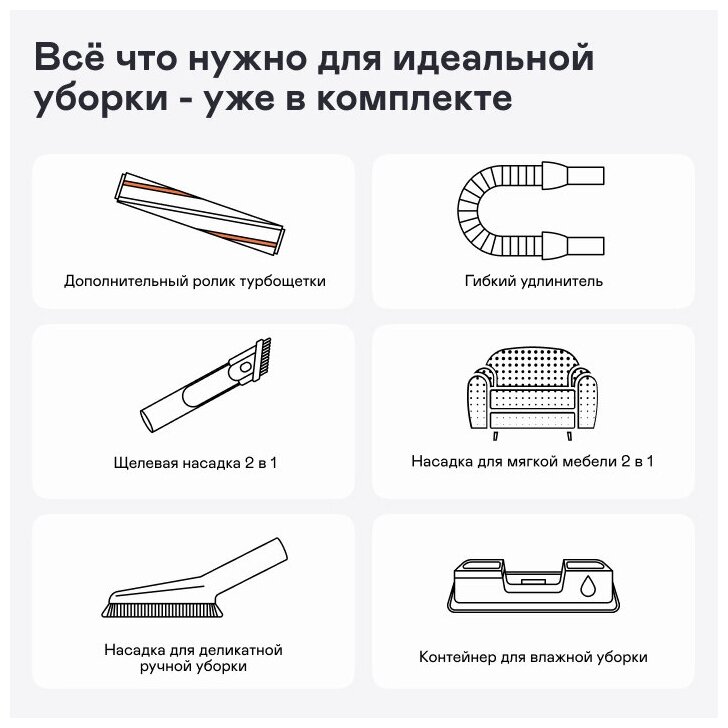 Всё что нужно для идеальной уборки - уже в комплекте

Дополнительный ролик турбощетки

Гибкий удлинитель

Щелевая насадка 2 в 1

Насадка для мягкой мебели 2 в 1

Насадка для деликатной ручной уборки

Контейнер для влажной уборки