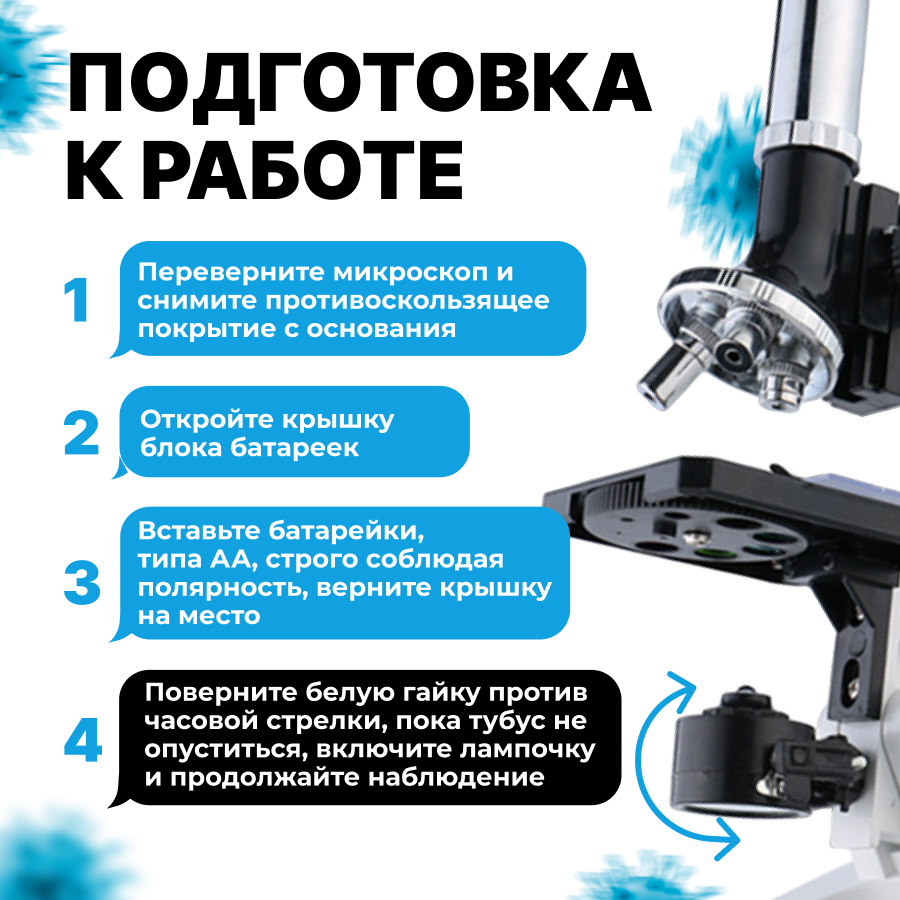 ПОДГОТОВКА К РАБОТЕ

1

Переверните микроскоп и снимите противоскользящее покрытие с основания

2

Откройте крышку блока батареек

3

Вставьте батарейки, типа АА, строго соблюдая полярность, верните крышку на место

4

Поверните белую гайку против часовой стрелки, пока тубус не опуститься, включите лампочку и продолжайте наблюдение