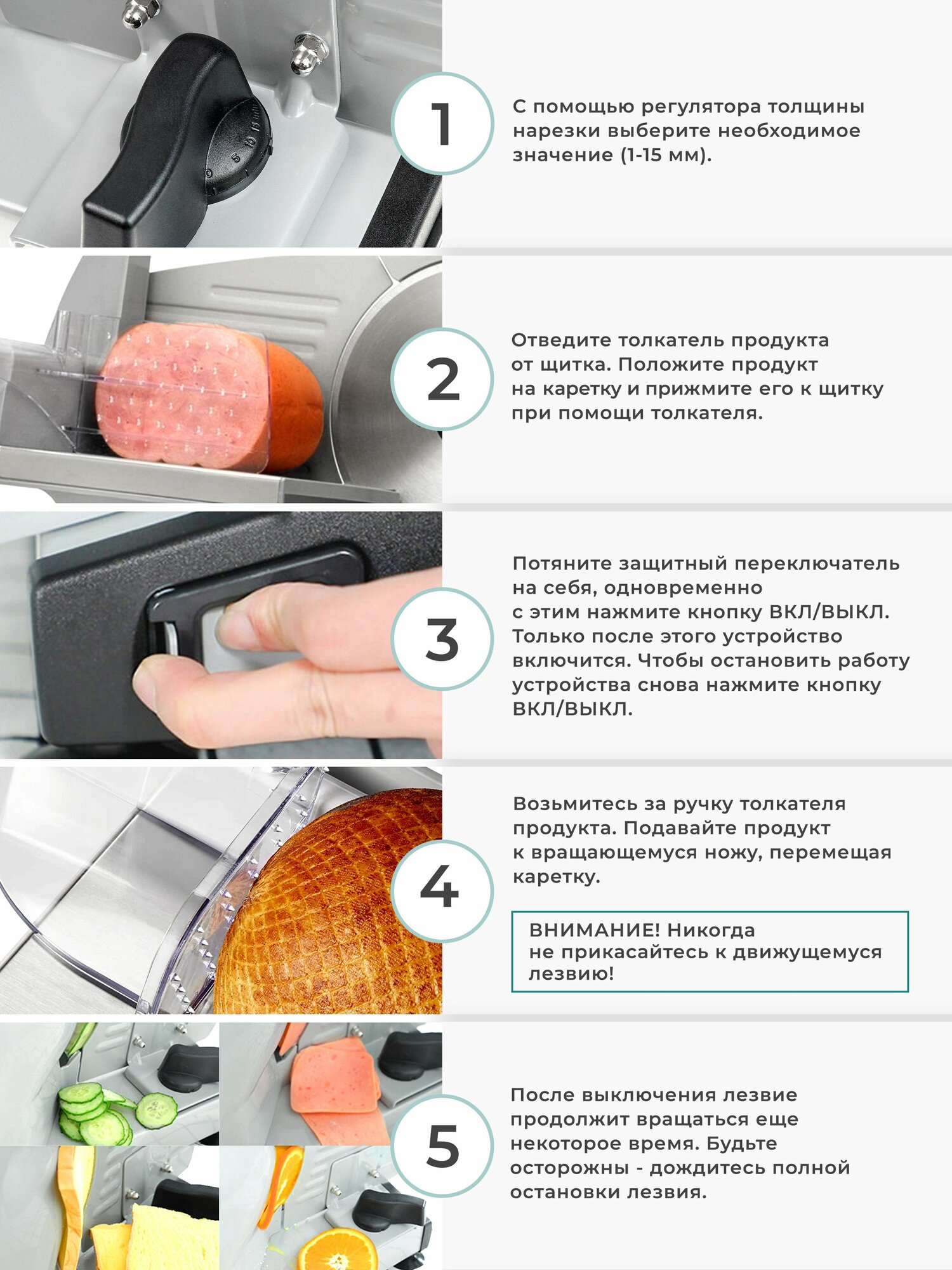 1

С помощью регулятора толщины нарезки выберите необходимое значение (1-15 мм).

2

Отведите толкатель продукта от щитка. Положите продукт на каретку и прижмите его к щитку при помощи толкателя.

3

Потяните защитный переключатель на себя, одновременно с этим нажмите кнопку ВКЛ/ВЫКЛ. Только после этого устройство включится. Чтобы остановить работу устройства снова нажмите кнопку ВКЛ/ВЫКЛ.

4

Возьмитесь за ручку толкателя продукта. Подавайте продукт к вращающемуся ножу, перемещая каретку.

ВНИМАНИЕ! Никогда не прикасайтесь к движущемуся лезвию!

5

После выключения лезвие продолжит вращаться еще некоторое время. Будьте осторожны - дождитесь полной остановки лезвия.